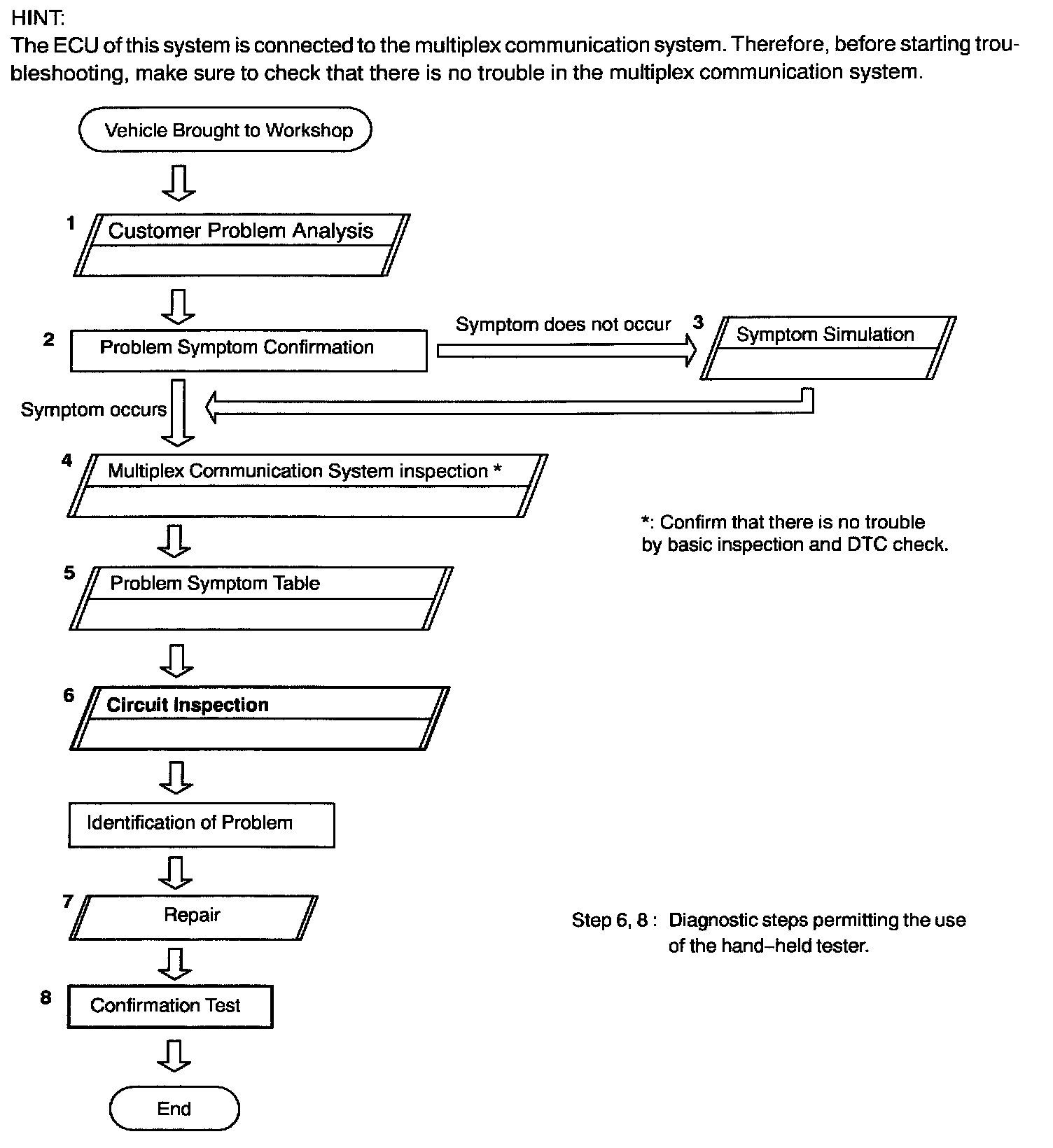 HINT:
The ECU of this system is connected to the multiplex communication system. Therefore, before starting troubleshooting, make sure to check that there is no trouble in the multiplex communication system.

Vehicle Brought to Workshop

1 Customer Problem Analysis

2 Problem Symptom Confirmation

Symptom does not occur

3 Symptom Simulation

Symptom occurs

4 Multiplex Communication System inspection *

*: Confirm that there is no trouble by basic inspection and DTC check.

5 Problem Symptom Table

6 Circuit Inspection

Identification of Problem

7 Repair

Step 6, 8 : Diagnostic steps permitting the use of the hand–held tester.

8 Confirmation Test

End