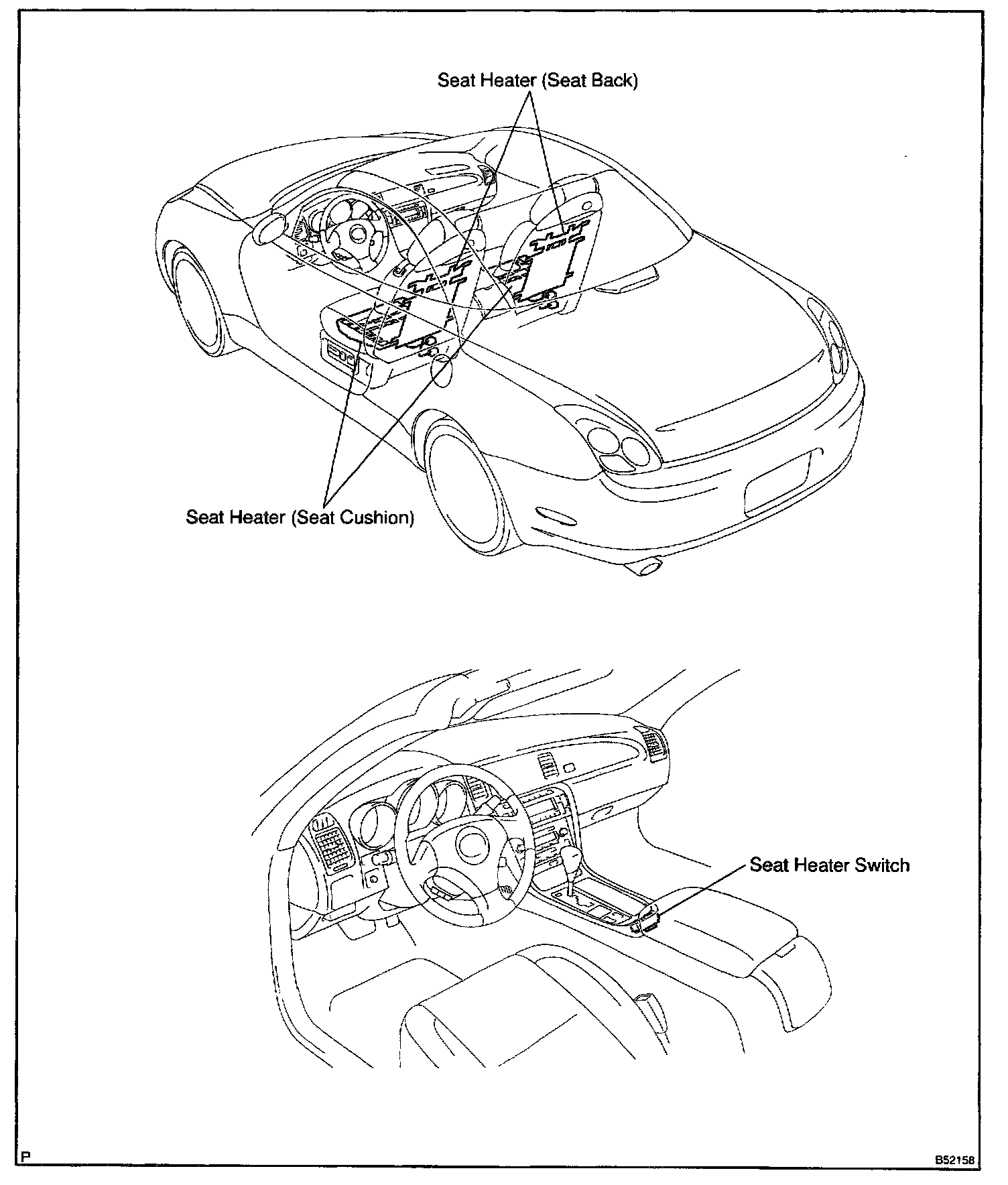 Seat Heater (Seat Back)

Seat Heater (Seat Cushion)

Seat Heater Switch

P

B52158