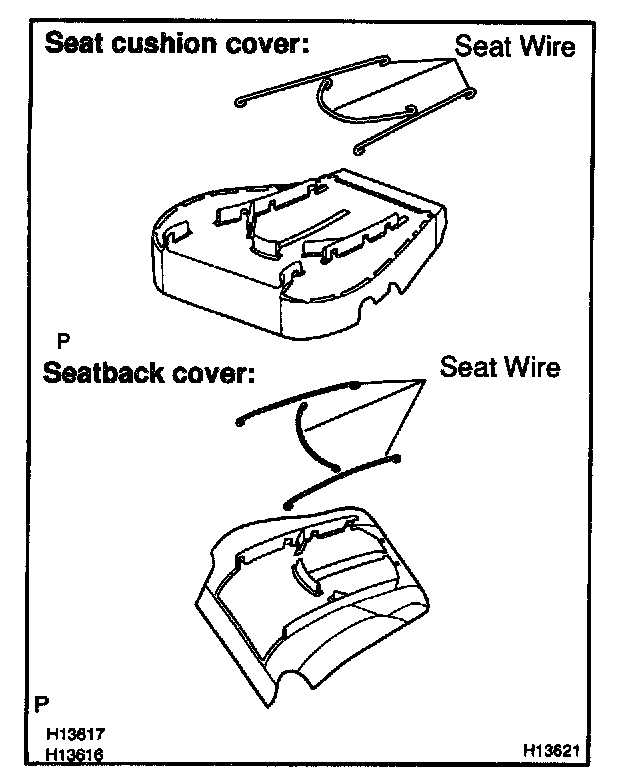 Seat cushion cover:
Seat Wire

P
Seatback cover:
Seat Wire

P
H13617
H13616
H13621