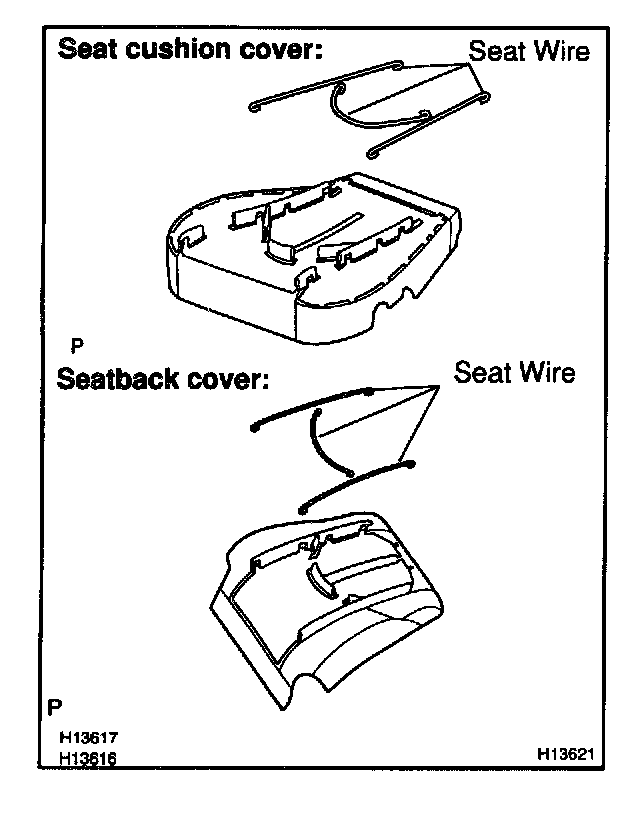 Seat cushion cover:

Seat Wire

P

Seatback cover:

Seat Wire

P

H13617
H13616

H13621