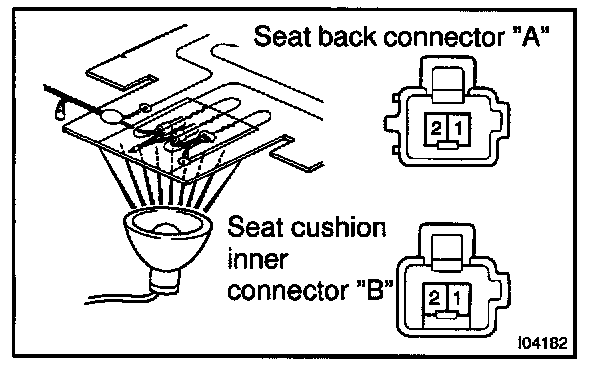 Seat back connector "A"

2 1

Seat cushion inner connector "B"

2 1

I04182