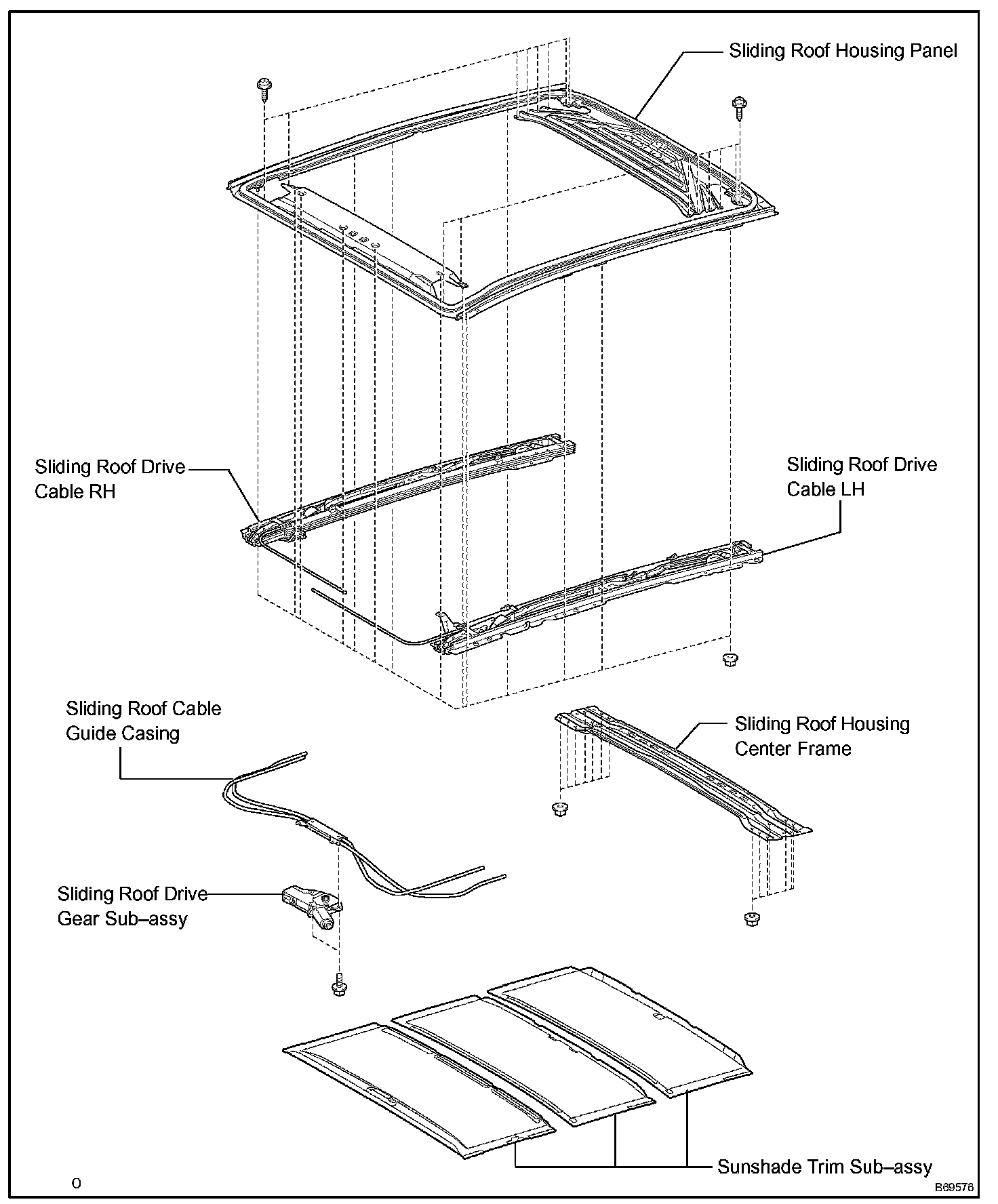 Sliding Roof Housing Panel

Sliding Roof Drive Cable RH

Sliding Roof Drive Cable LH

Sliding Roof Cable Guide Casing

Sliding Roof Housing Center Frame

Sliding Roof Drive Gear Sub–assy

Sunshade Trim Sub–assy

O

B69576