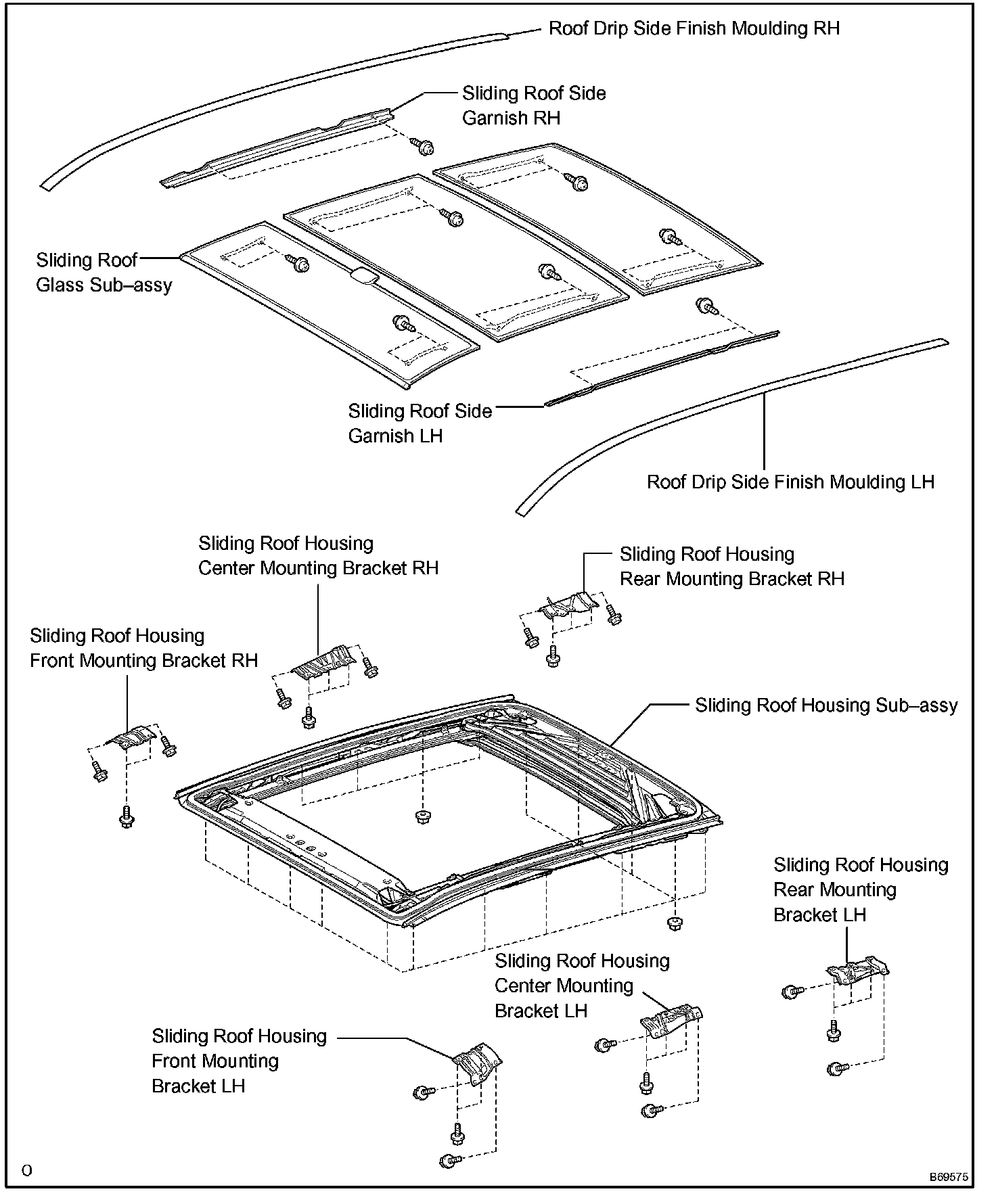 Roof Drip Side Finish Moulding RH

Sliding Roof Side Garnish RH

Sliding Roof Glass Sub–assy

Sliding Roof Side Garnish LH

Roof Drip Side Finish Moulding LH

Sliding Roof Housing Center Mounting Bracket RH

Sliding Roof Housing Rear Mounting Bracket RH

Sliding Roof Housing Front Mounting Bracket RH

Sliding Roof Housing Sub–assy

Sliding Roof Housing Rear Mounting Bracket LH

Sliding Roof Housing Center Mounting Bracket LH

Sliding Roof Housing Front Mounting Bracket LH

O

B69575