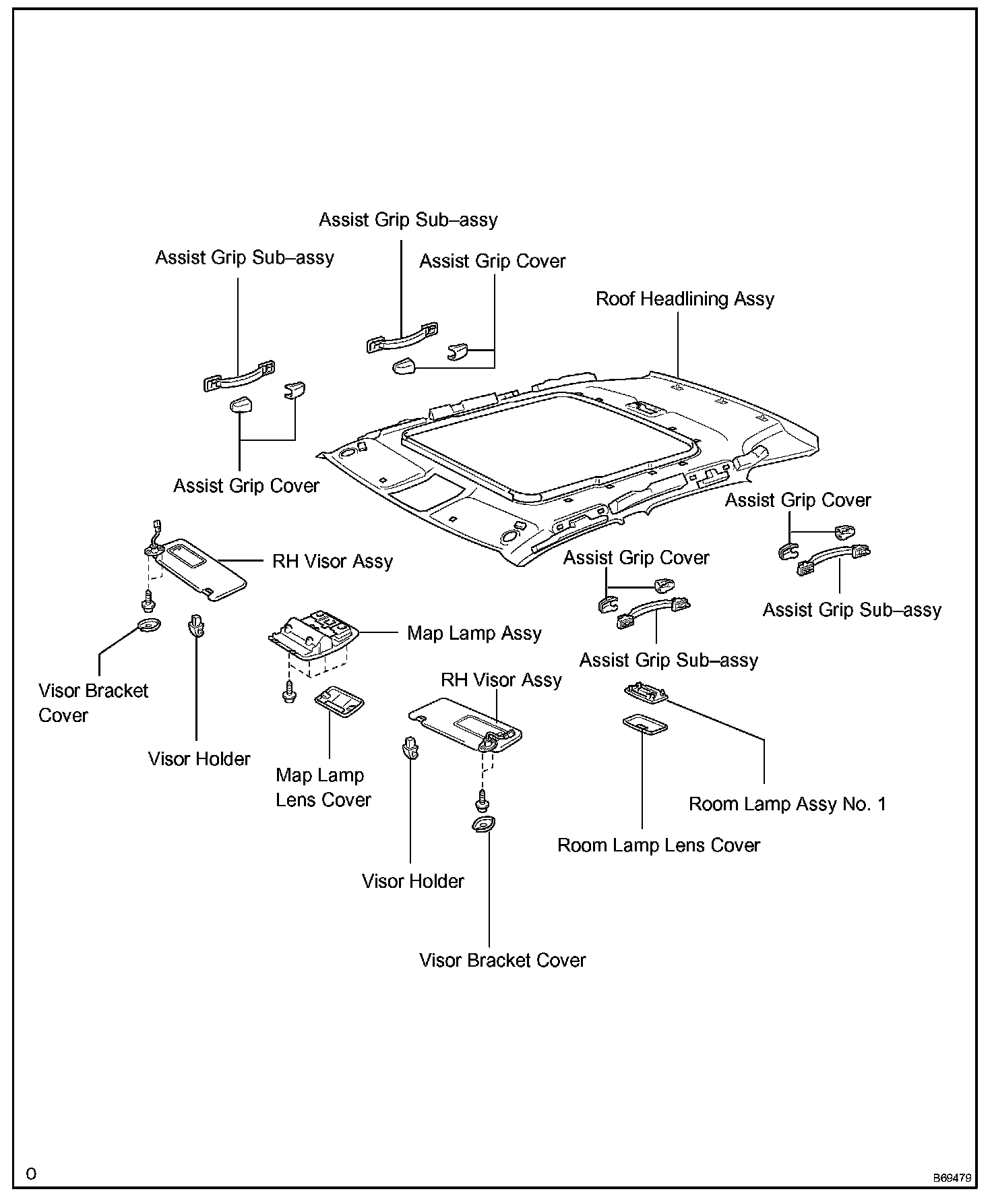 Assist Grip Sub–assy

Assist Grip Sub–assy

Assist Grip Cover

Roof Headlining Assy

Assist Grip Cover

Assist Grip Cover

RH Visor Assy

Assist Grip Cover

Assist Grip Sub–assy

Map Lamp Assy

Assist Grip Sub–assy

Visor Bracket Cover

RH Visor Assy

Visor Holder

Map Lamp Lens Cover

Room Lamp Assy No. 1

Room Lamp Lens Cover

Visor Holder

Visor Bracket Cover

O

B69479