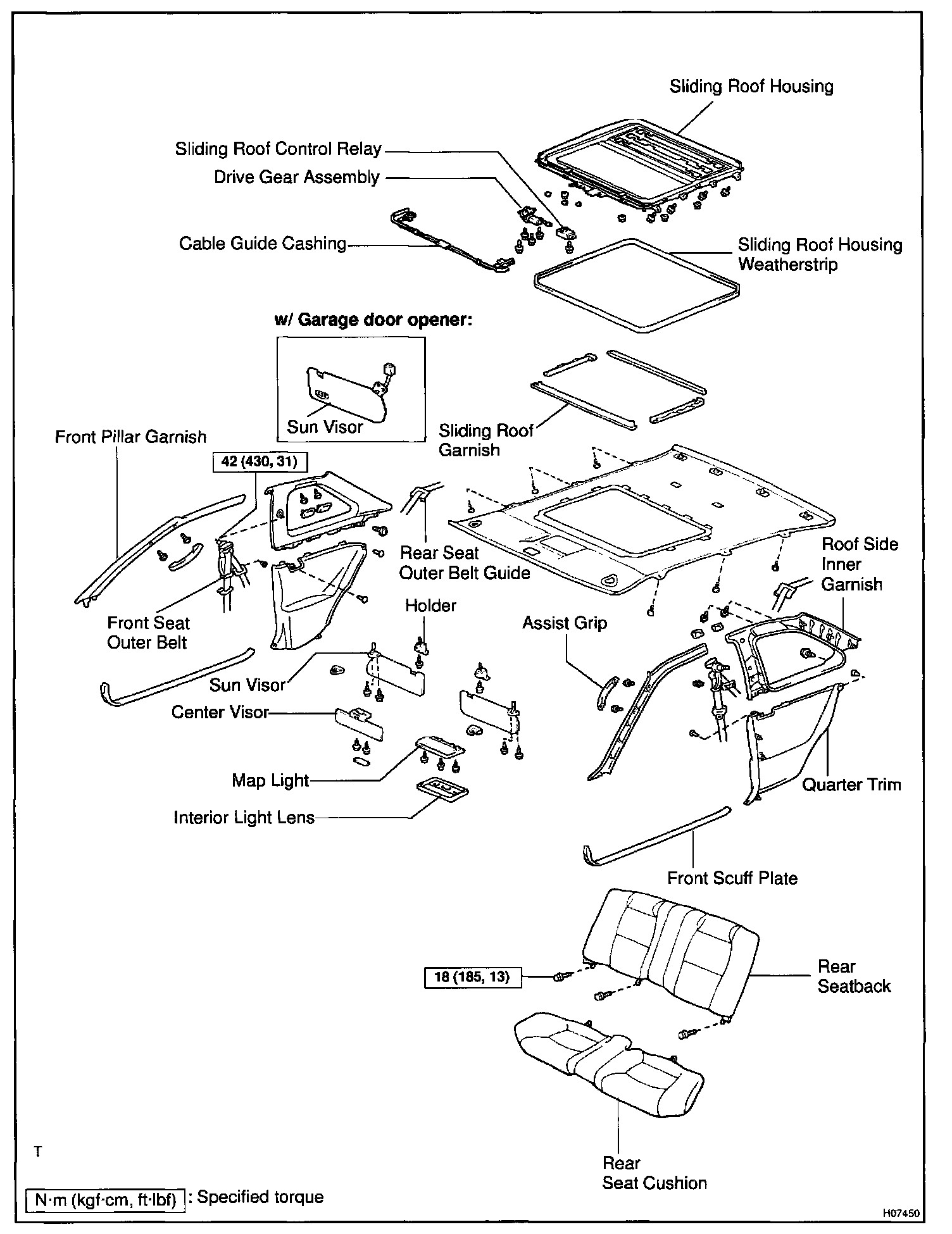 Sliding Roof Housing

Sliding Roof Control Relay

Drive Gear Assembly

Cable Guide Cashing

Sliding Roof Housing Weatherstrip

w/ Garage door opener:

Sun Visor

Sliding Roof Garnish

Front Pillar Garnish

42 (430, 31)

Rear Seat Outer Belt Guide

Roof Side Inner Garnish

Front Seat Outer Belt

Holder

Assist Grip

Sun Visor

Center Visor

Map Light

Interior Light Lens

Quarter Trim

Front Scuff Plate

18 (185, 13)

Rear Seatback

Rear Seat Cushion

T

N·m (kgf·cm, ft·lbf) : Specified torque

H07450