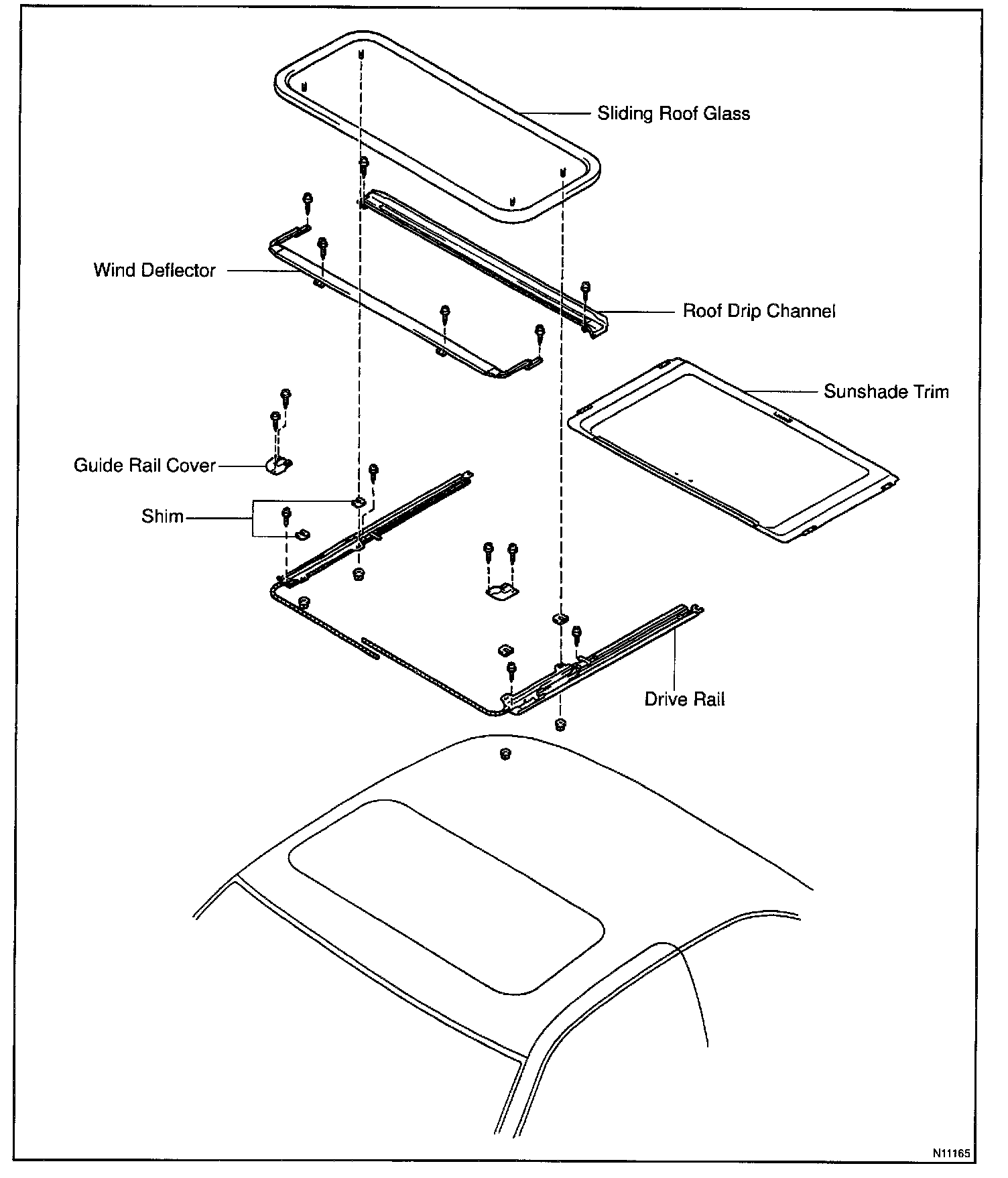 Sliding Roof Glass
Wind Deflector
Roof Drip Channel
Sunshade Trim
Guide Rail Cover
Shim
Drive Rail
N11165