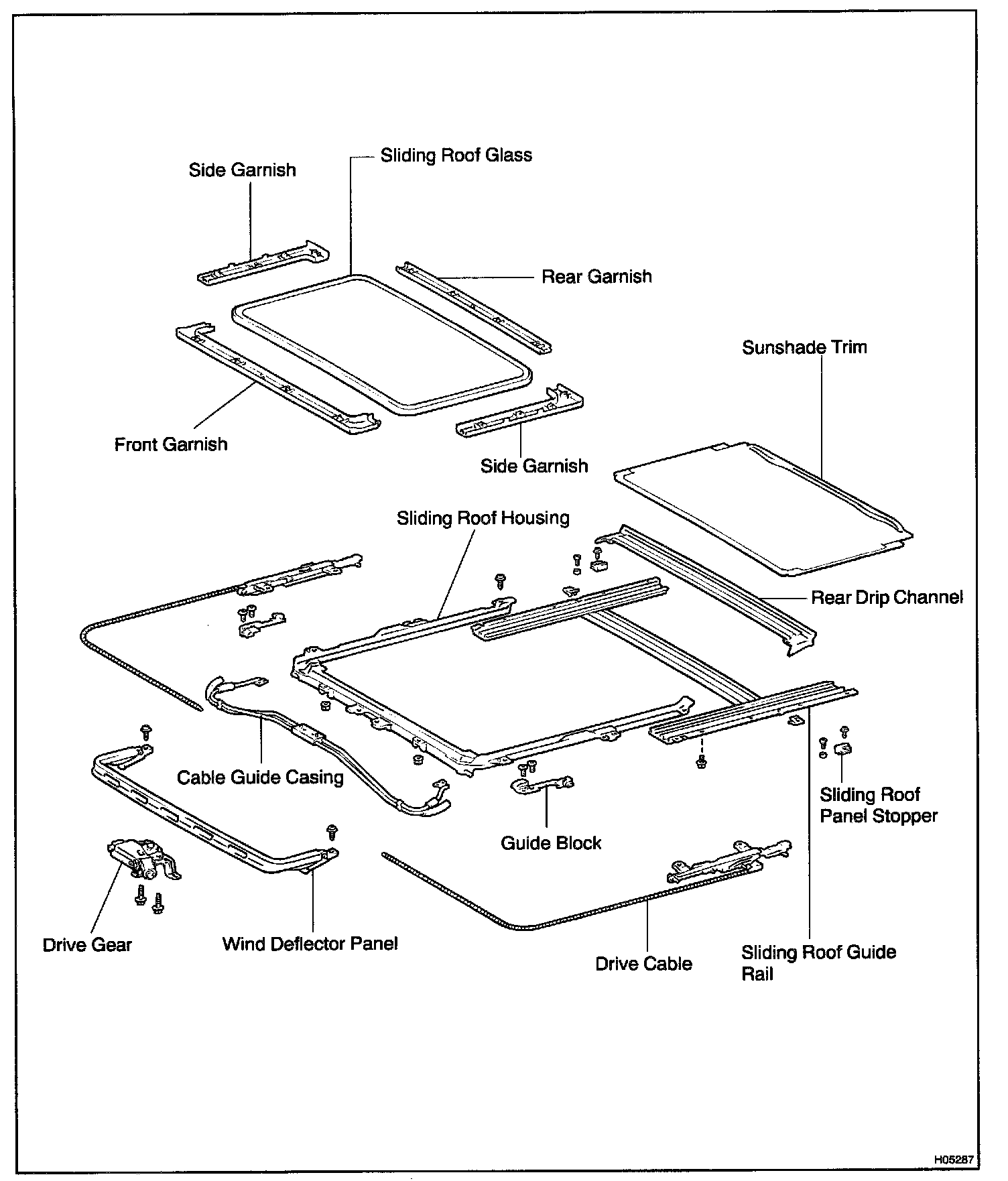 Sliding Roof Glass

Side Garnish

Rear Garnish

Sunshade Trim

Front Garnish

Side Garnish

Sliding Roof Housing

Rear Drip Channel

Cable Guide Casing

Sliding Roof Panel Stopper

Guide Block

Drive Gear

Wind Deflector Panel

Drive Cable

Sliding Roof Guide Rail

H05287