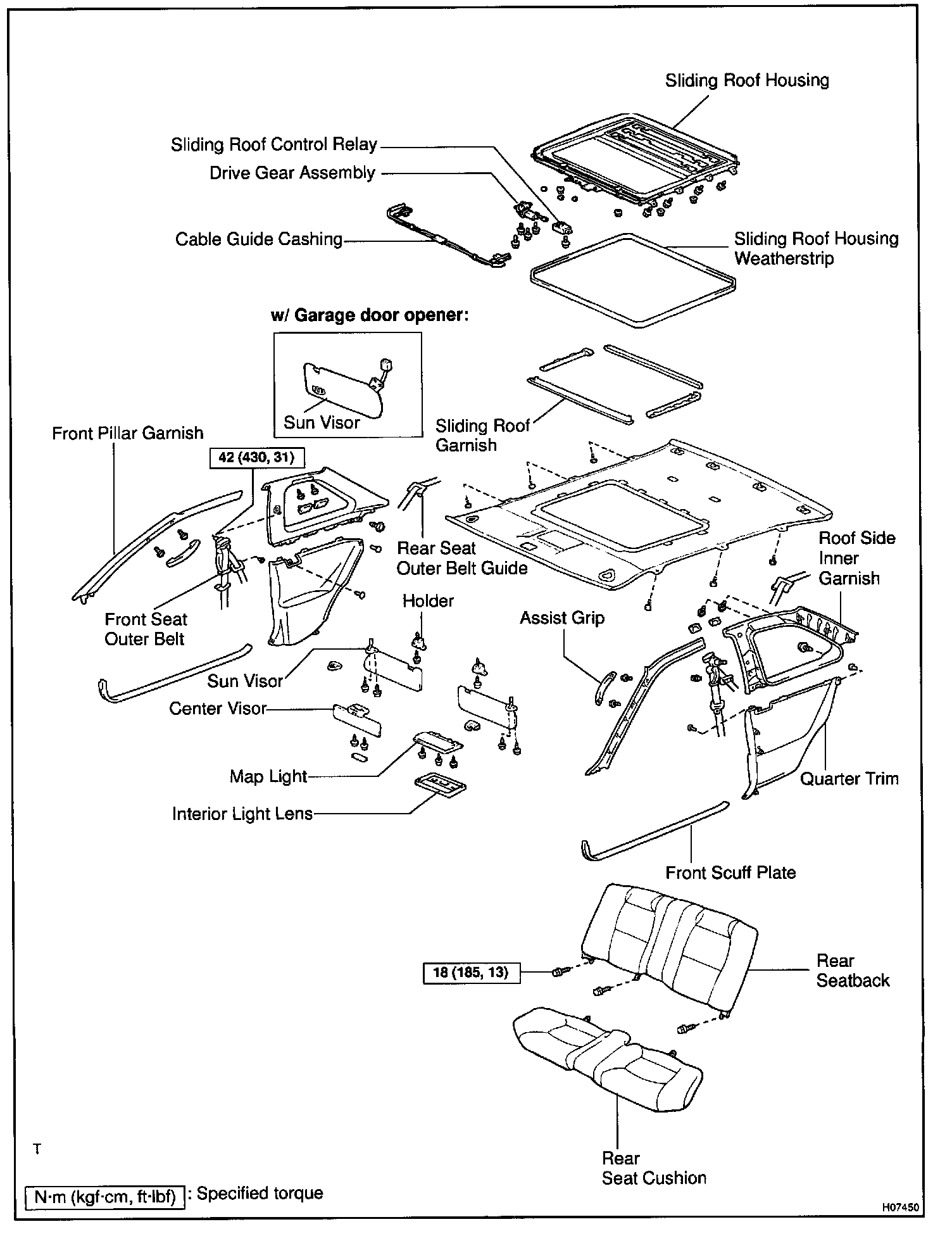 Sliding Roof Housing

Sliding Roof Control Relay

Drive Gear Assembly

Cable Guide Cashing

Sliding Roof Housing Weatherstrip

w/ Garage door opener:

Sun Visor

Sliding Roof Garnish

Front Pillar Garnish

42 (430, 31)

Rear Seat Outer Belt Guide

Roof Side Inner Garnish

Front Seat Outer Belt

Holder

Assist Grip

Sun Visor

Center Visor

Map Light

Interior Light Lens

Quarter Trim

Front Scuff Plate

18 (185, 13)

Rear Seatback

Rear Seat Cushion

T

N·m (kgf·cm, ft·lbf) : Specified torque

H07450