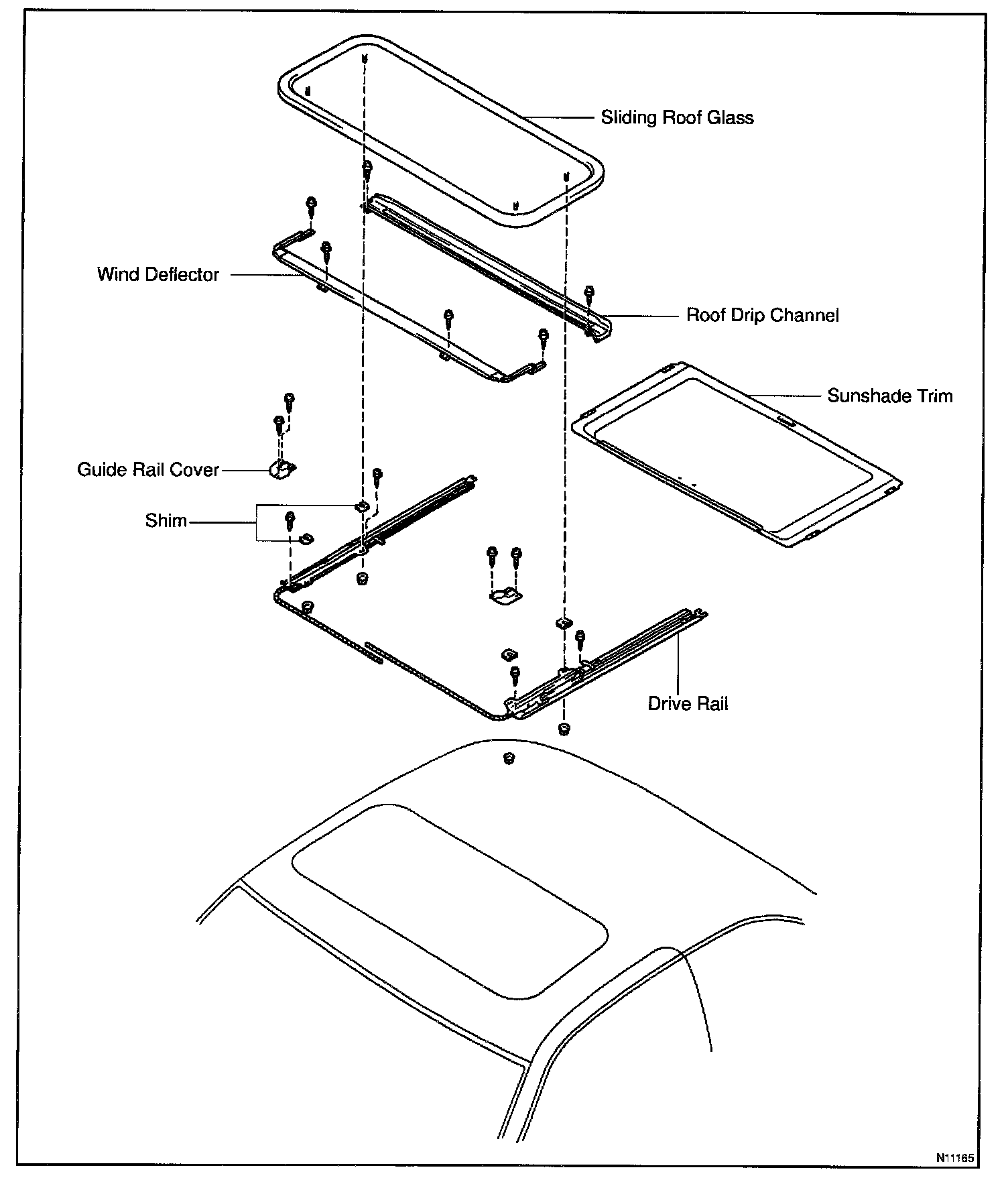 Sliding Roof Glass

Wind Deflector

Roof Drip Channel

Sunshade Trim

Guide Rail Cover

Shim

Drive Rail

N11165