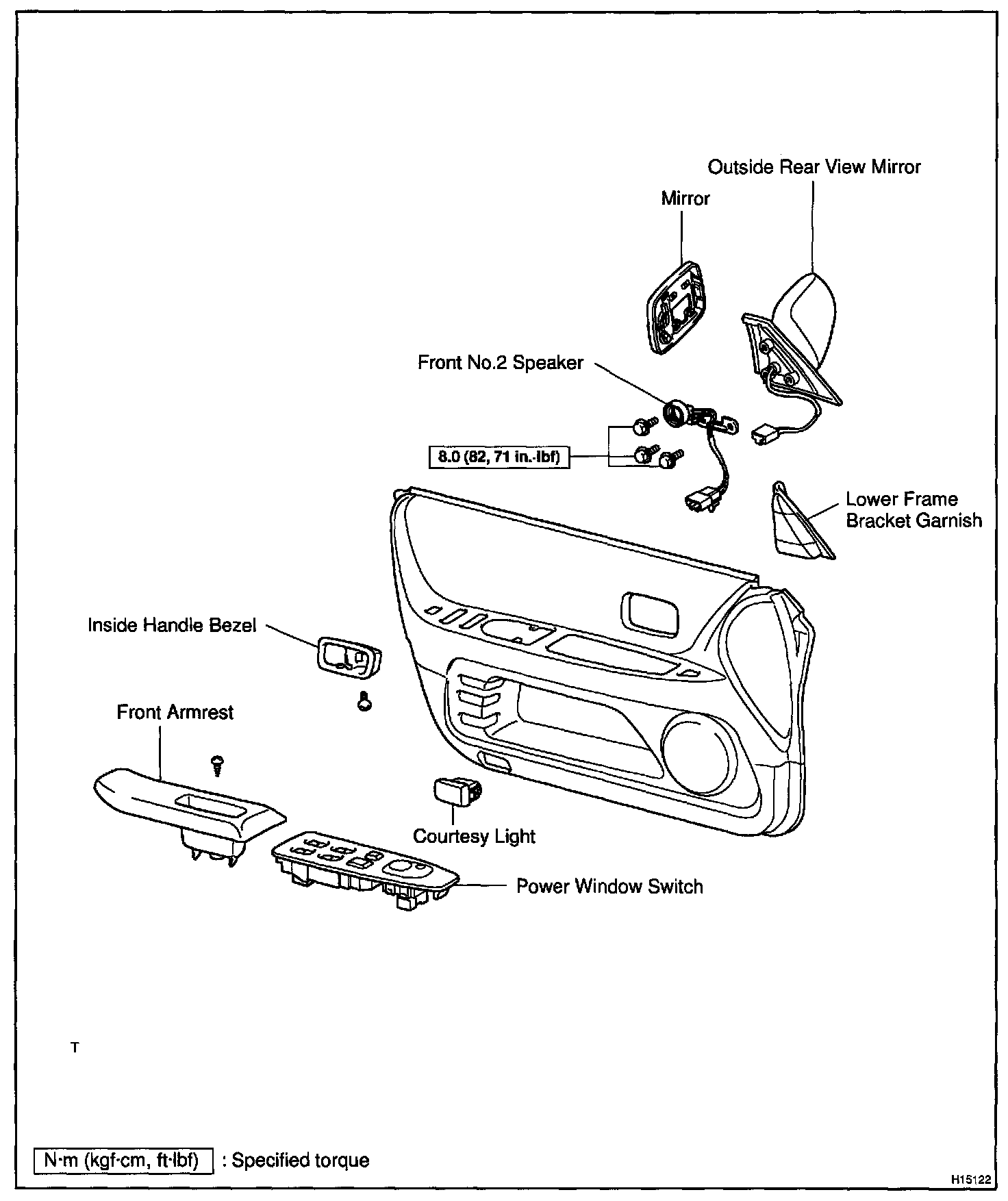 Outside Rear View Mirror

Mirror

Front No.2 Speaker

8.0 (82, 71 in.·lbf)

Lower Frame Bracket Garnish

Inside Handle Bezel

Front Armrest

Courtesy Light

Power Window Switch

T

N·m (kgf·cm, ft·lbf) : Specified torque

H15122