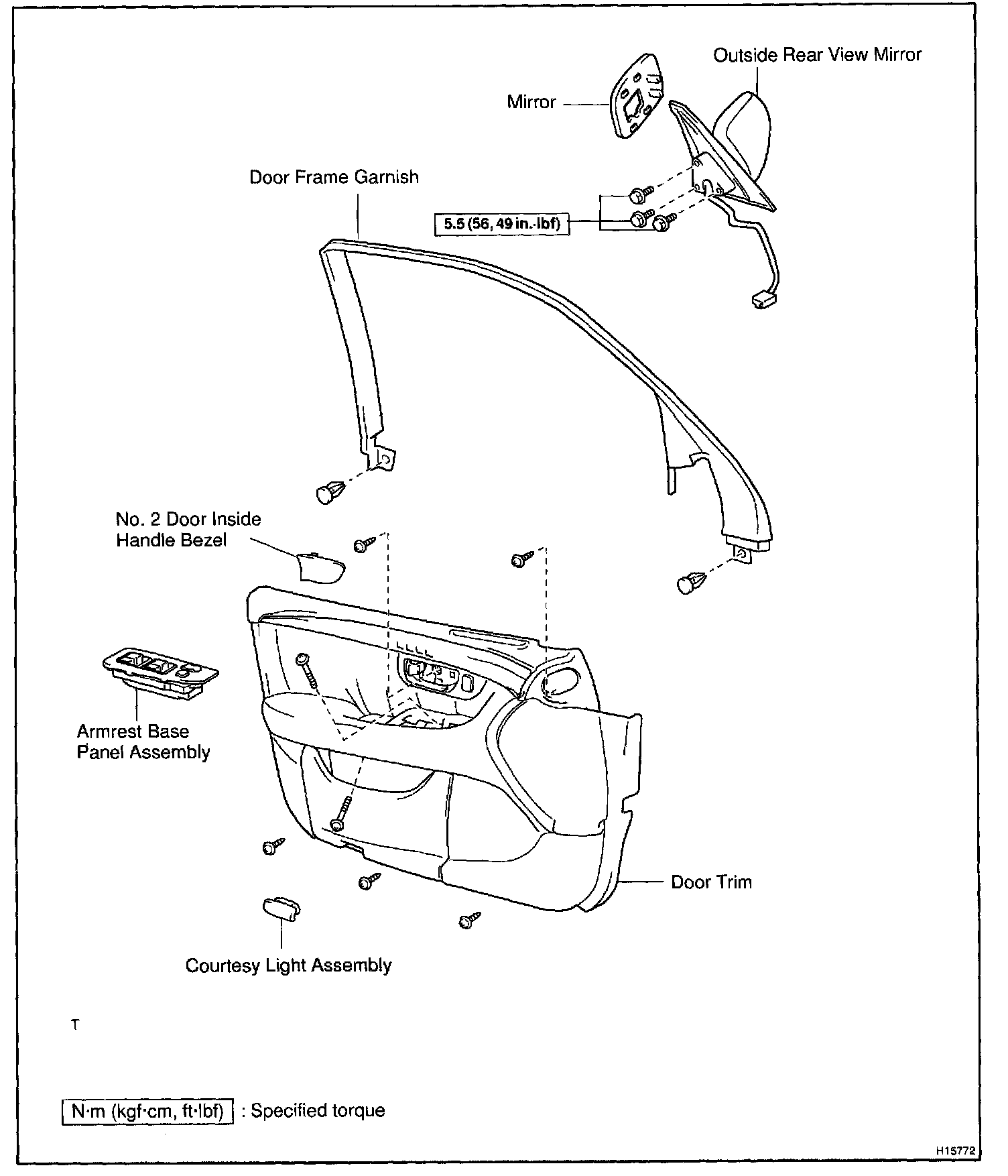 Outside Rear View Mirror

Mirror

Door Frame Garnish

5.5 (56, 49 in.·lbf)

No. 2 Door Inside Handle Bezel

Armrest Base Panel Assembly

Door Trim

Courtesy Light Assembly

T

N·m (kgf·cm, ft·lbf) : Specified torque

H15772