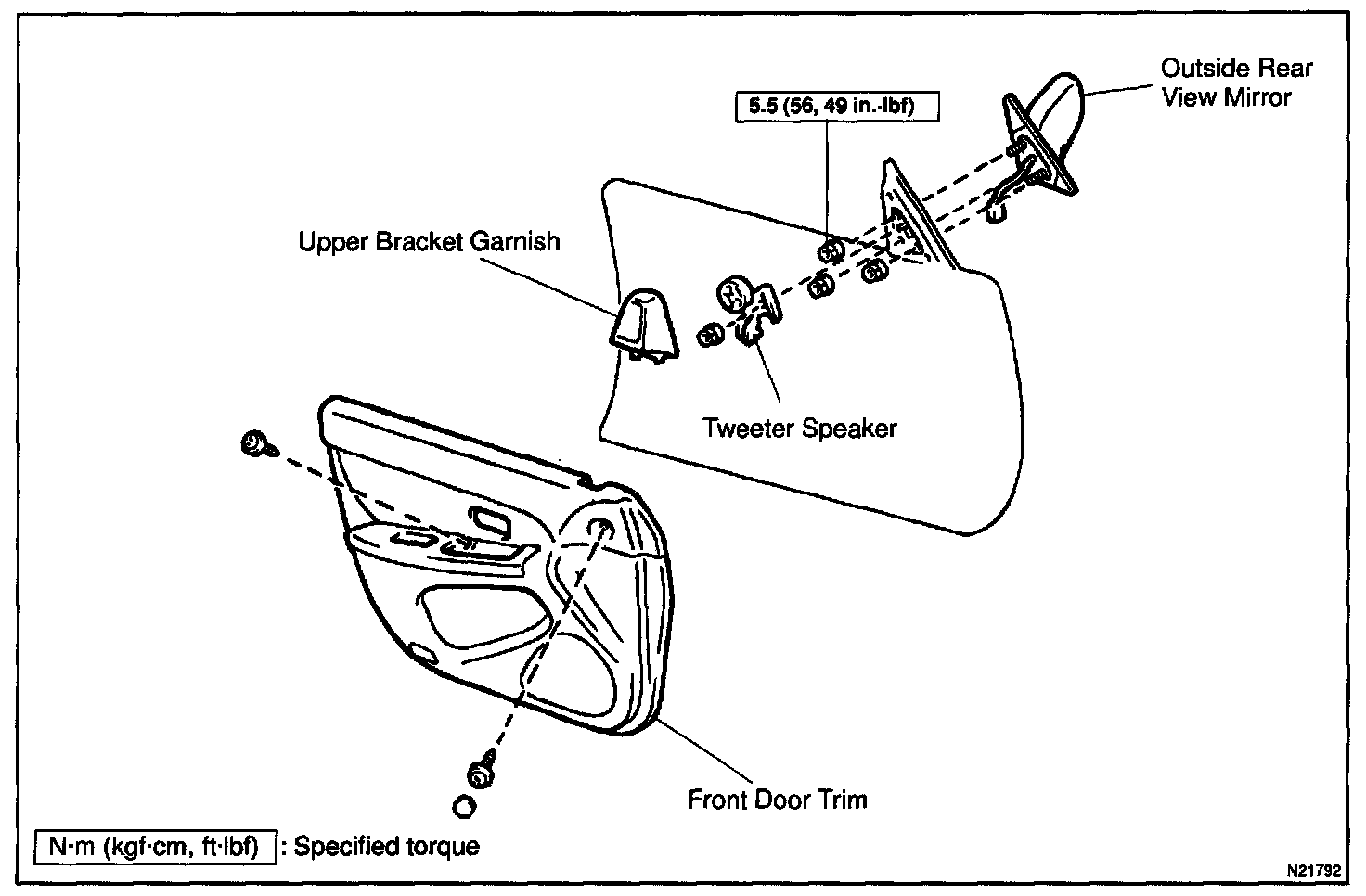 Outside Rear View Mirror

5.5 (56, 49 in.·lbf)

Upper Bracket Garnish

Tweeter Speaker

Front Door Trim

N·m (kgf·cm, ft·lbf) : Specified torque

N21792