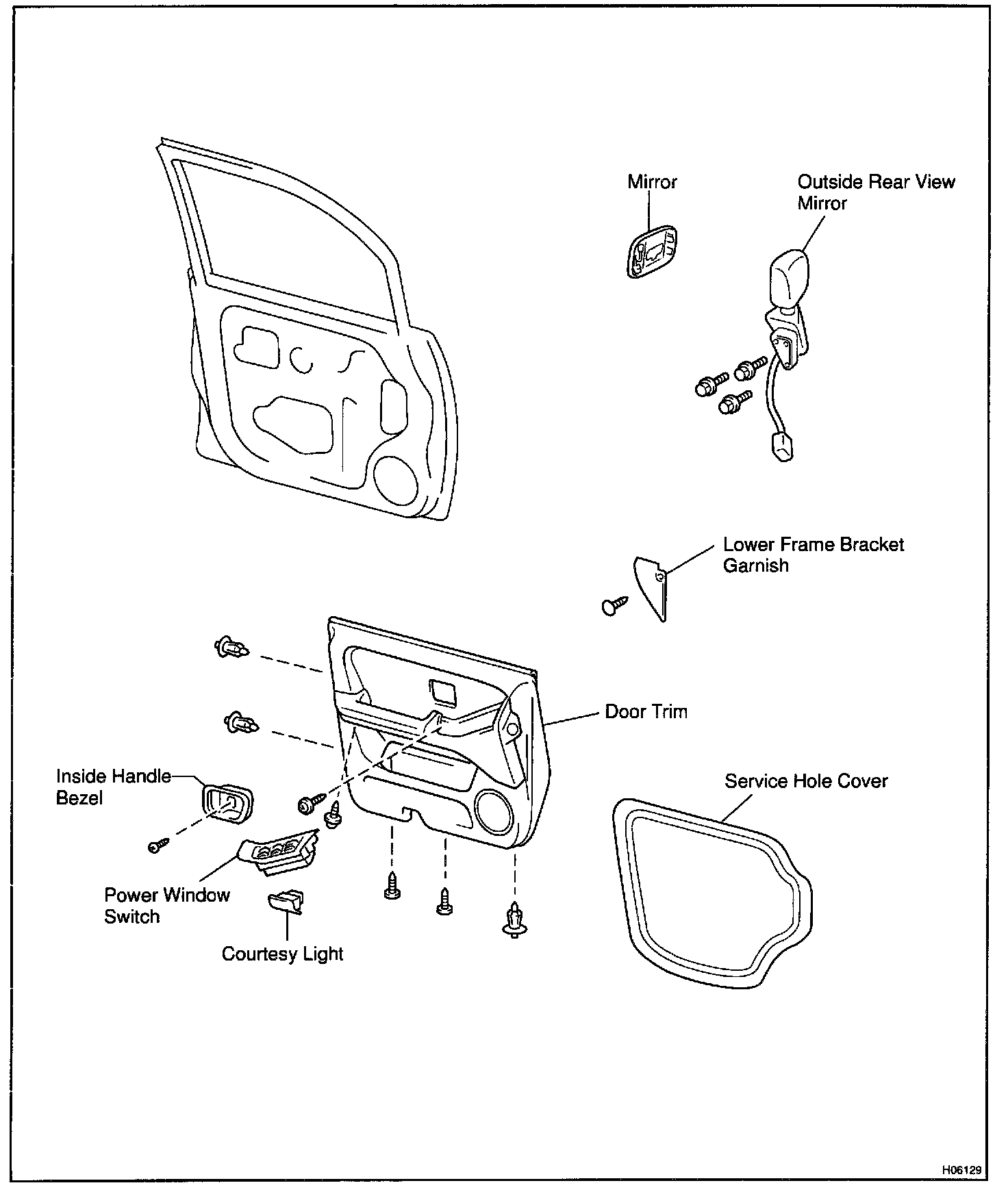 Mirror

Outside Rear View Mirror

Lower Frame Bracket Garnish

Door Trim

Inside Handle Bezel

Service Hole Cover

Power Window Switch

Courtesy Light

H06129