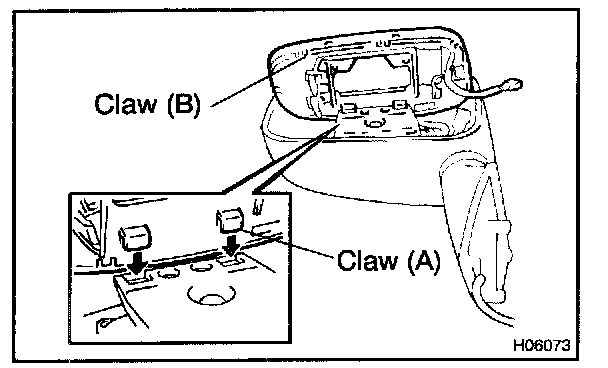 Claw (B)

Claw (A)

H06073