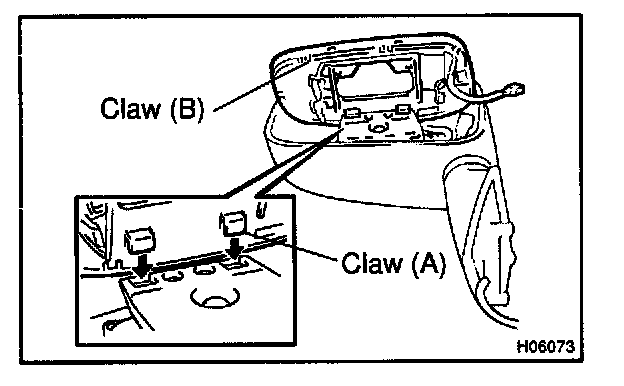 Claw (B)

Claw (A)

H06073