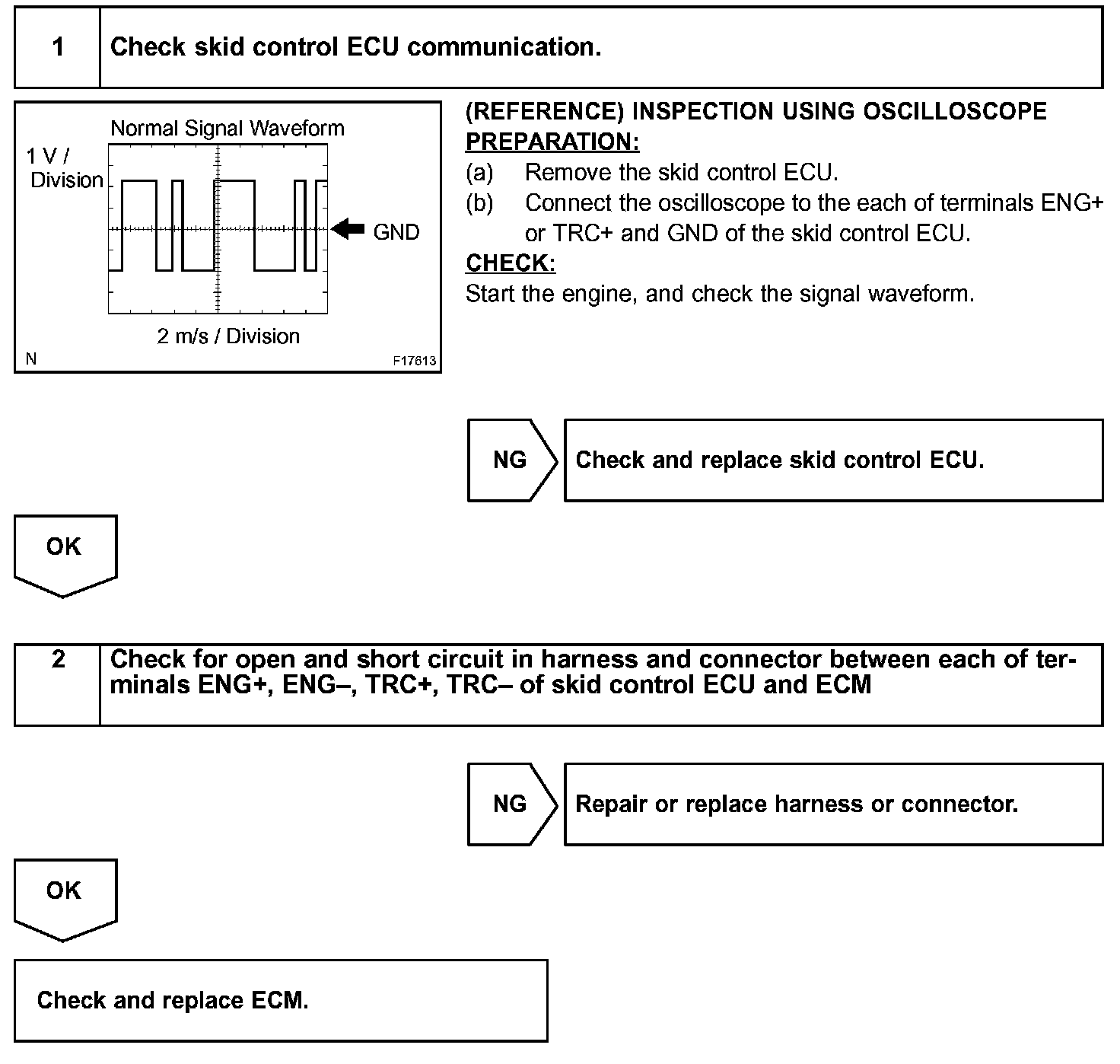 1 Check skid control ECU communication.

Normal Signal Waveform
1 V / Division
GND
2 m/s / Division
N
F17613

(REFERENCE) INSPECTION USING OSCILLOSCOPE
PREPARATION:
(a) Remove the skid control ECU.
(b) Connect the oscilloscope to the each of terminals ENG+ or TRC+ and GND of the skid control ECU.
CHECK:
Start the engine, and check the signal waveform.

NG Check and replace skid control ECU.

OK

2 Check for open and short circuit in harness and connector between each of terminals ENG+, ENG–, TRC+, TRC– of skid control ECU and ECM

NG Repair or replace harness or connector.

OK

Check and replace ECM.