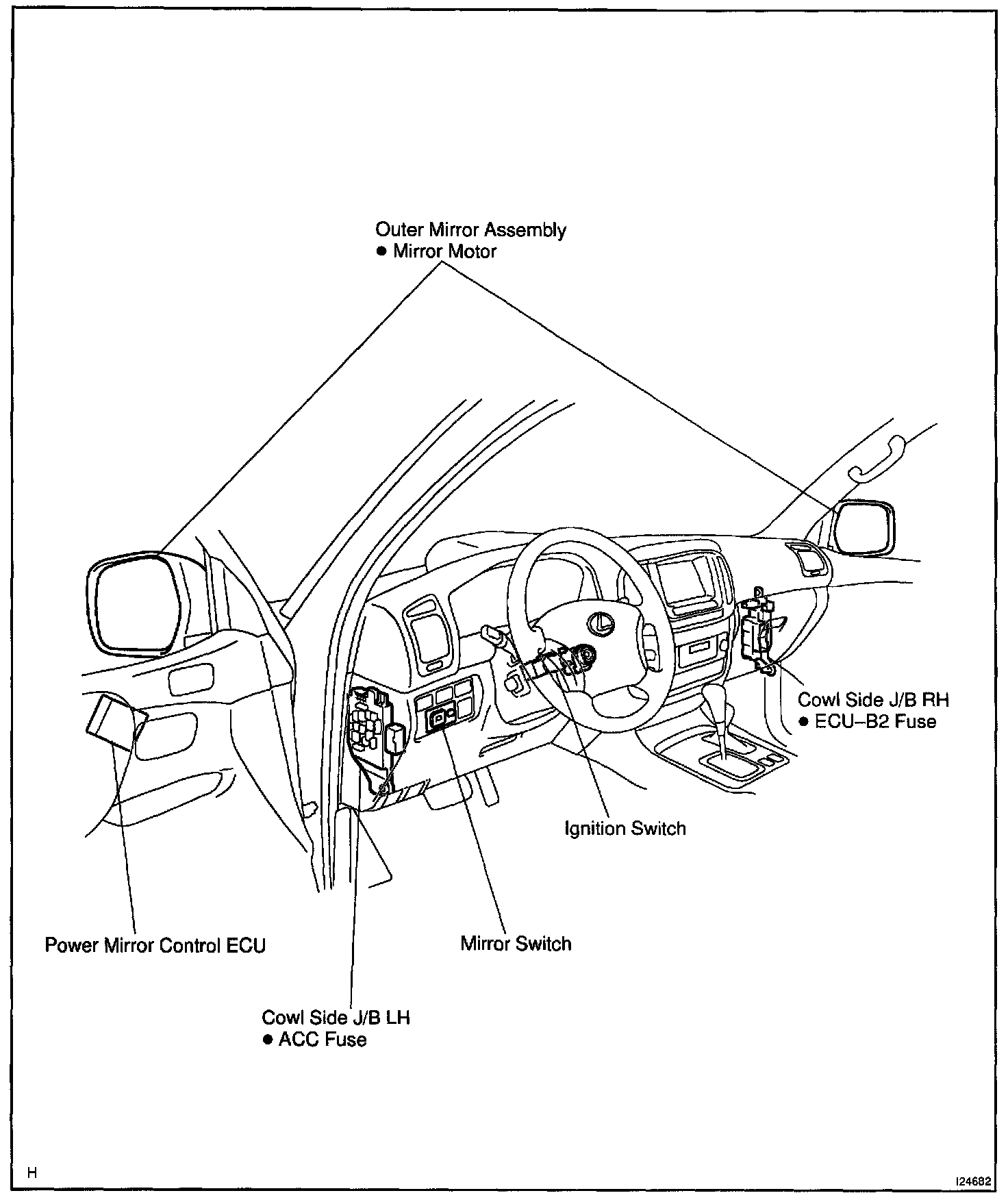 Outer Mirror Assembly
● Mirror Motor

Cowl Side J/B RH
● ECU–B2 Fuse

Ignition Switch

Power Mirror Control ECU

Mirror Switch

Cowl Side J/B LH
● ACC Fuse

H

I24682