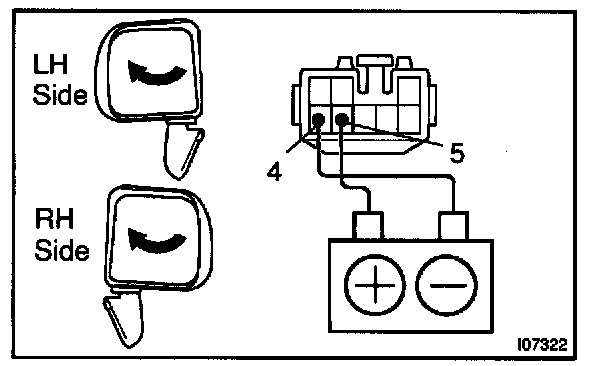 LH Side

RH Side

4

5

+

−

I07322