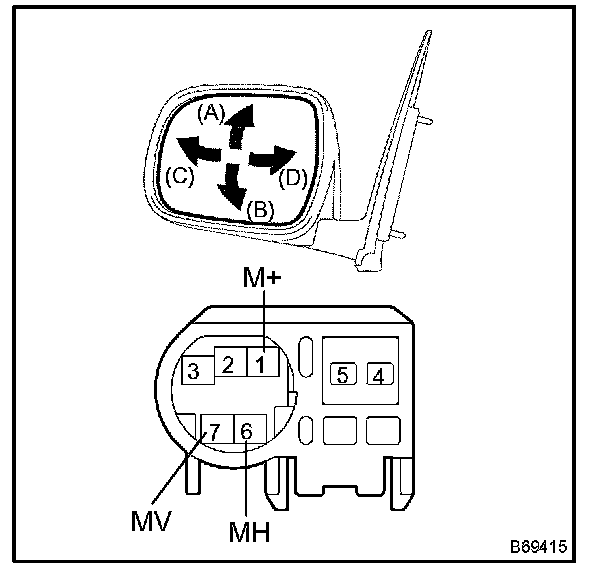 (A)
(C)
(D)
(B)
M+
3
2
1
5
4
7
6
MV
MH
B69415