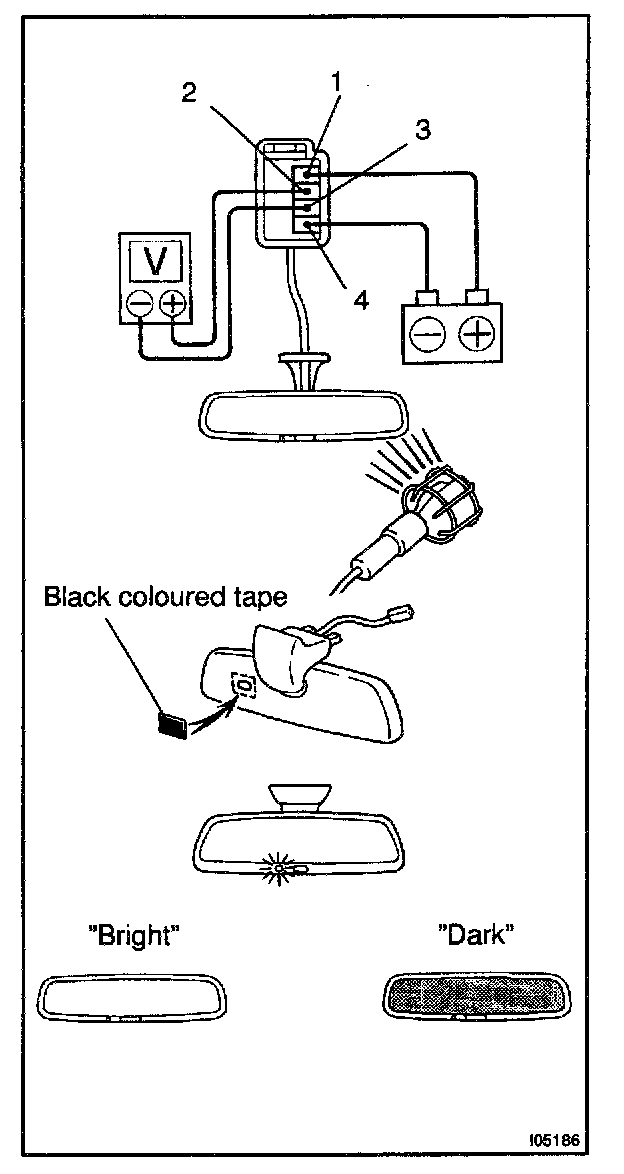 2
1
3
V
4
Black coloured tape
"Bright"
"Dark"
I05186