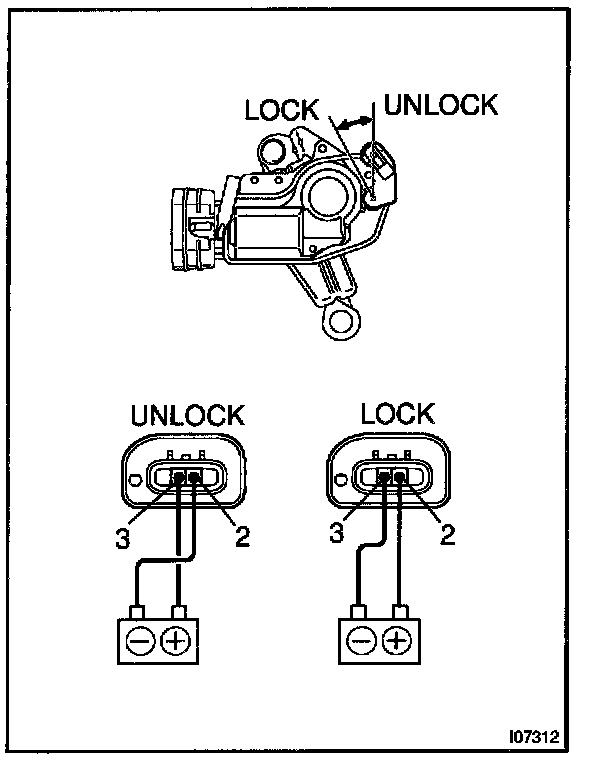 LOCK
UNLOCK

UNLOCK
3
2
⊖ ⊕

LOCK
3
2
⊖ ⊕

I07312