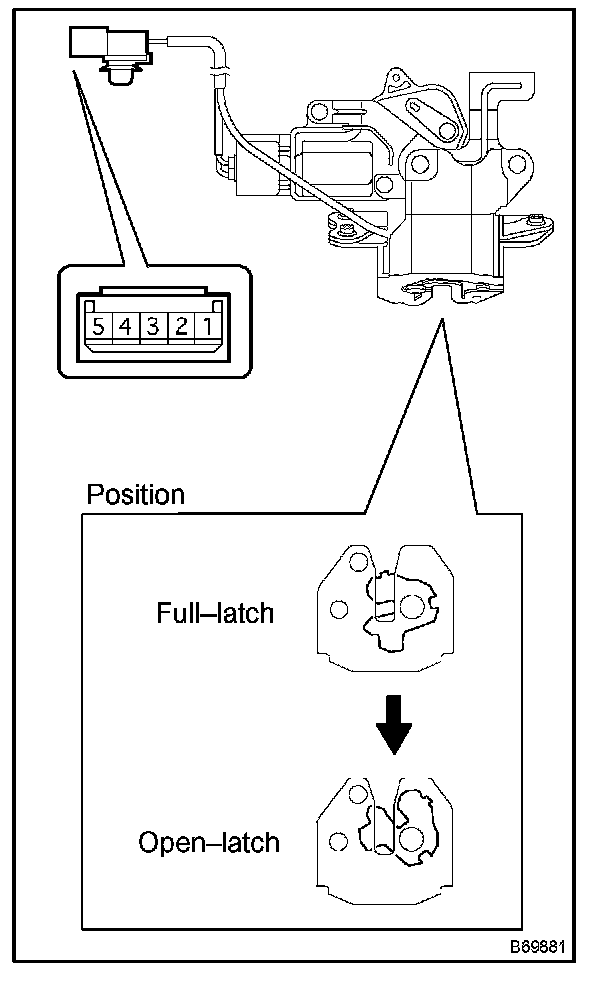 5 4 3 2 1

Position

Full–latch

Open–latch

B69881