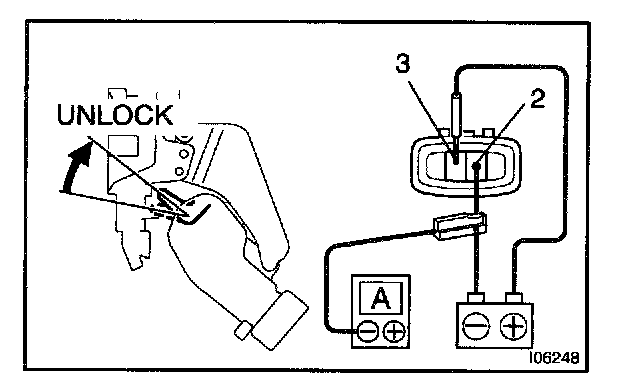 UNLOCK

3

2

A

I06248