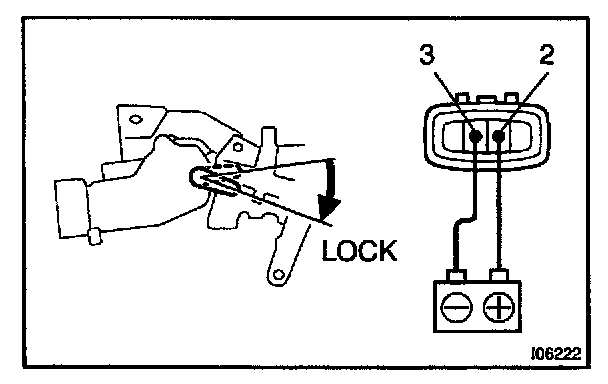 3
2
LOCK
$\ominus$ $\oplus$
I06222