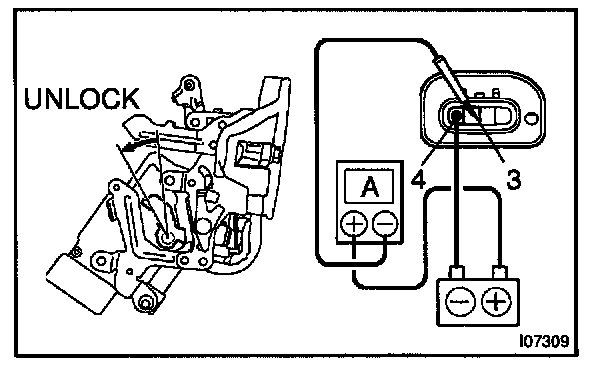 UNLOCK

A

4

3

I07309