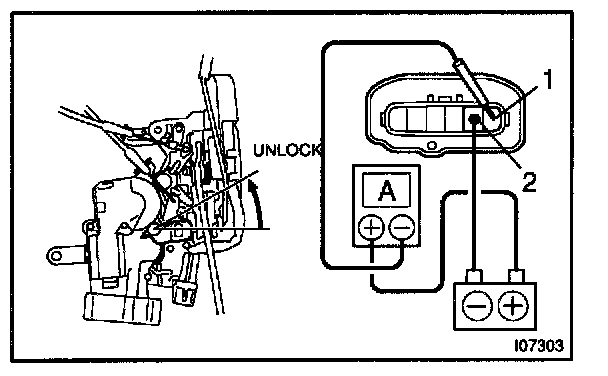 UNLOCK
1
2
A
+
−
−
+
I07303