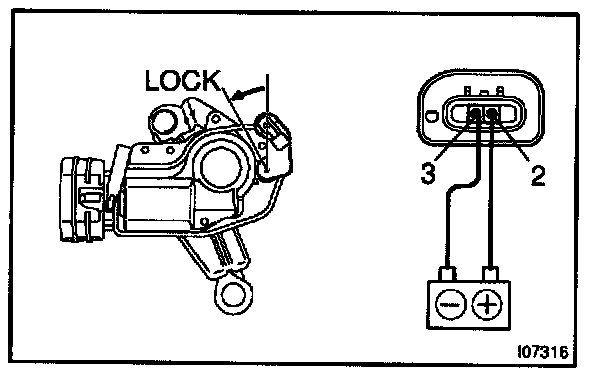 LOCK

3

2

−

+

I07316