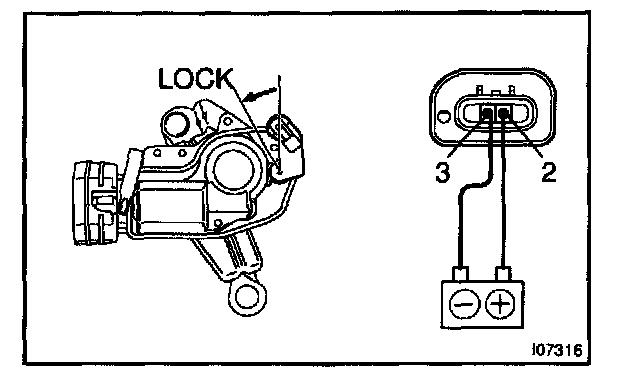 LOCK

3

2

$\ominus$ $\oplus$

I07316