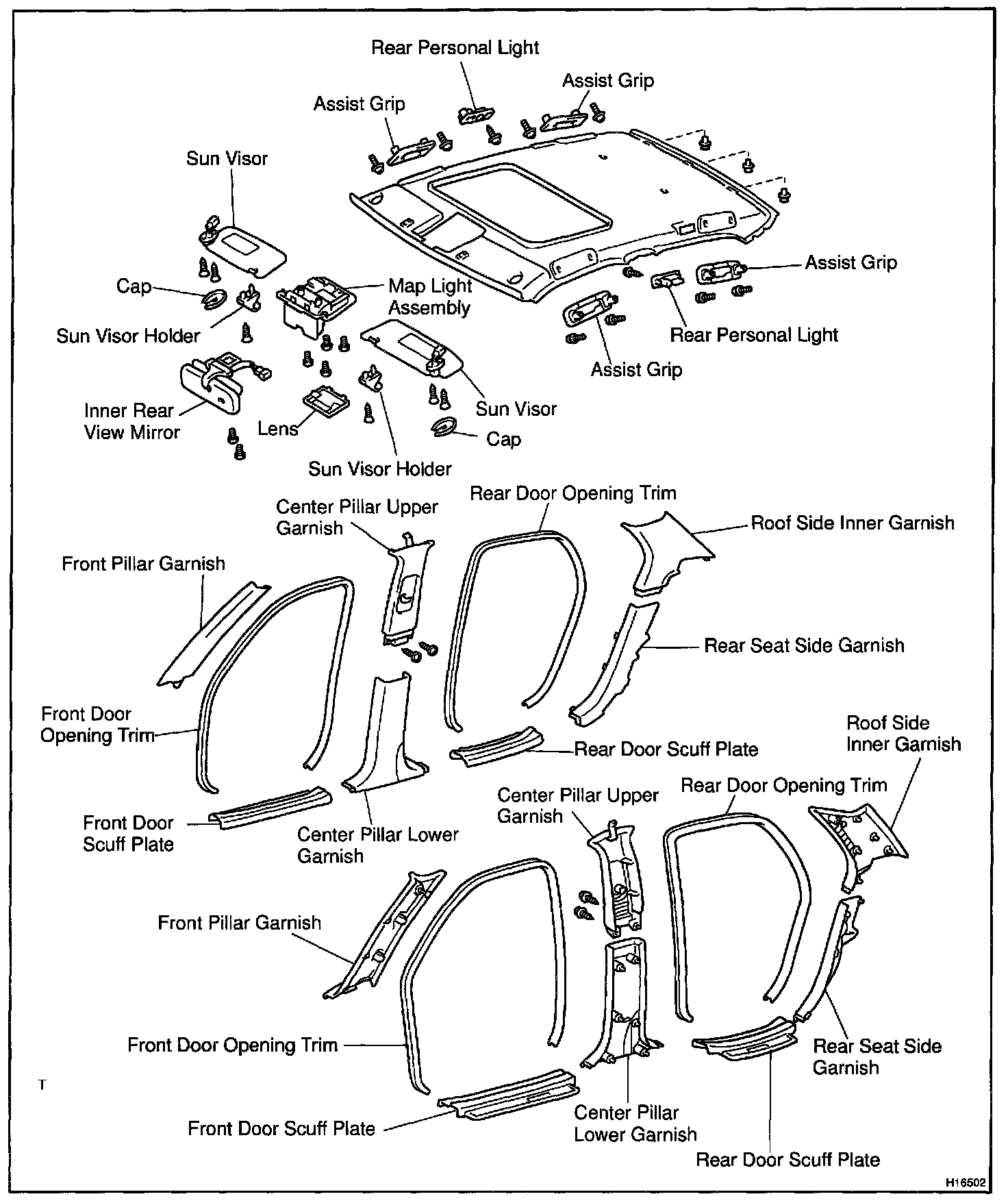 Rear Personal Light

Assist Grip

Assist Grip

Sun Visor

Cap

Sun Visor Holder

Map Light Assembly

Assist Grip

Rear Personal Light

Assist Grip

Inner Rear View Mirror

Lens

Sun Visor

Cap

Sun Visor Holder

Center Pillar Upper Garnish

Rear Door Opening Trim

Roof Side Inner Garnish

Front Pillar Garnish

Rear Seat Side Garnish

Front Door Opening Trim

Rear Door Scuff Plate

Roof Side Inner Garnish

Front Door Scuff Plate

Center Pillar Lower Garnish

Center Pillar Upper Garnish

Rear Door Opening Trim

Front Pillar Garnish

Front Door Opening Trim

Rear Seat Side Garnish

T

Front Door Scuff Plate

Center Pillar Lower Garnish

Rear Door Scuff Plate

H16502