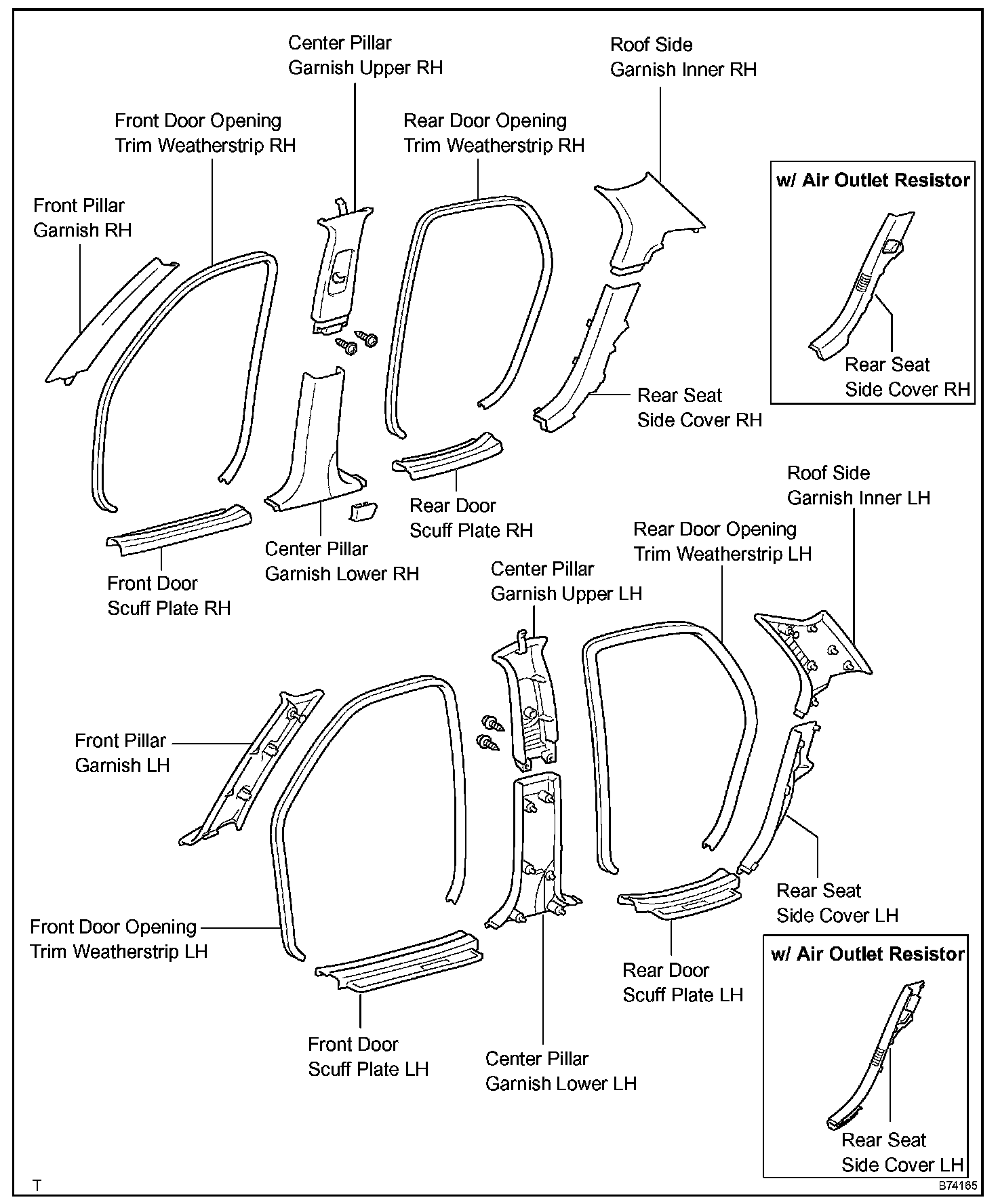 Center Pillar
Garnish Upper RH

Roof Side
Garnish Inner RH

Front Door Opening
Trim Weatherstrip RH

Rear Door Opening
Trim Weatherstrip RH

w/ Air Outlet Resistor

Front Pillar
Garnish RH

Rear Seat
Side Cover RH

Rear Seat
Side Cover RH

Roof Side
Garnish Inner LH

Rear Door
Scuff Plate RH

Rear Door Opening
Trim Weatherstrip LH

Center Pillar
Garnish Lower RH

Center Pillar
Garnish Upper LH

Front Door
Scuff Plate RH

Front Pillar
Garnish LH

Rear Seat
Side Cover LH

Front Door Opening
Trim Weatherstrip LH

w/ Air Outlet Resistor

Rear Door
Scuff Plate LH

Front Door
Scuff Plate LH

Center Pillar
Garnish Lower LH

Rear Seat
Side Cover LH

T

B74165