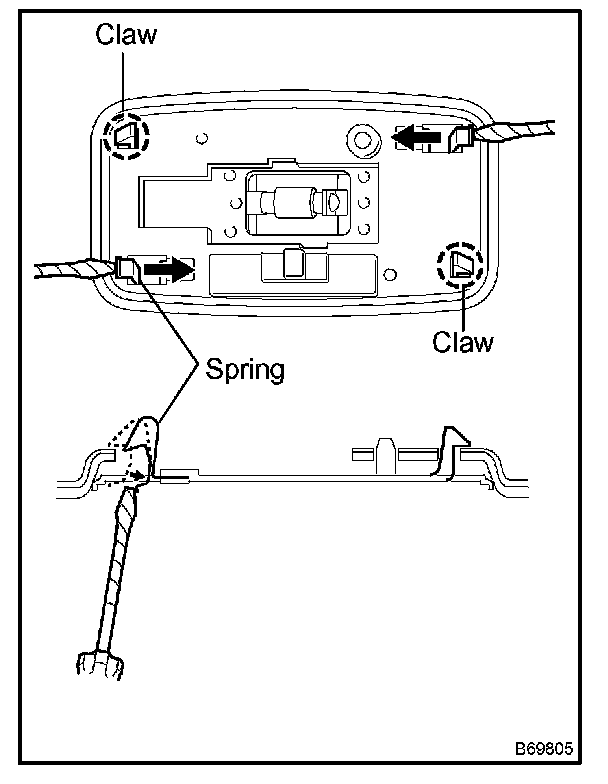 Claw

Claw

Spring

B69805