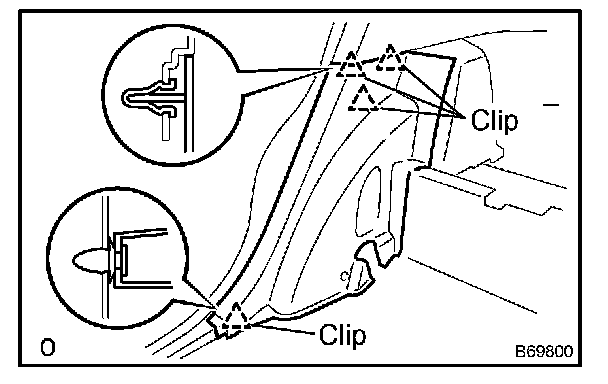 Clip

Clip

O

B69800