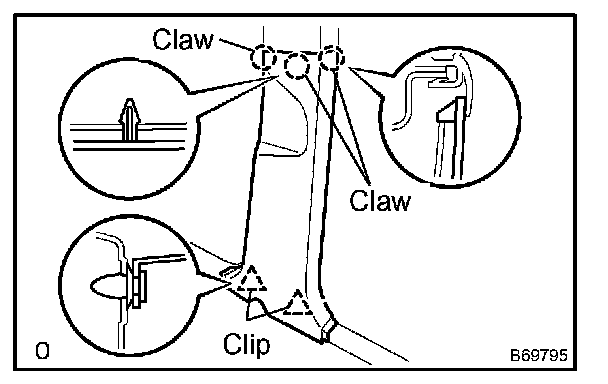 Claw

Claw

Clip

0

B69795