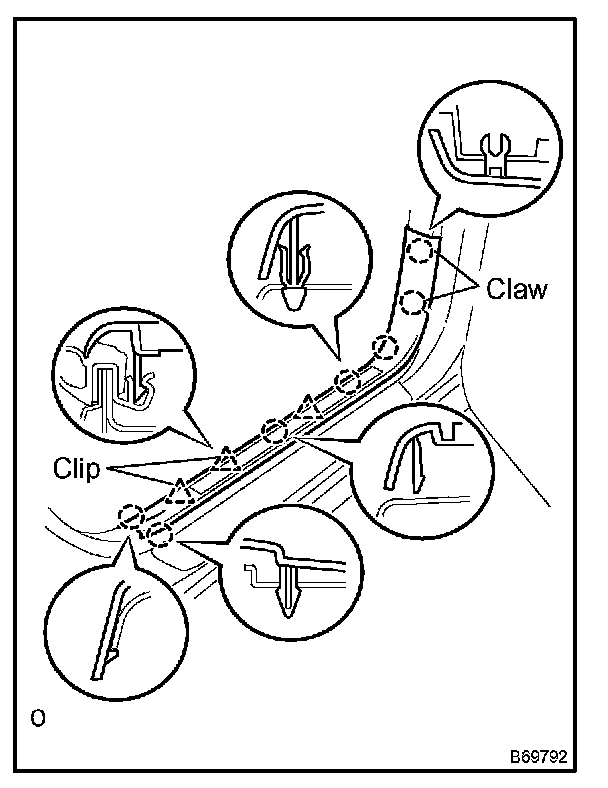 Claw

Clip

O

B69792