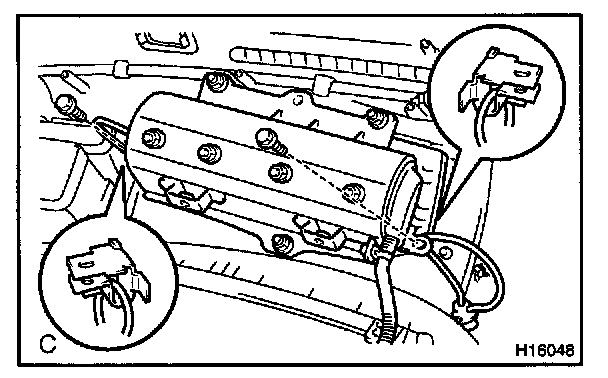 C

H16046