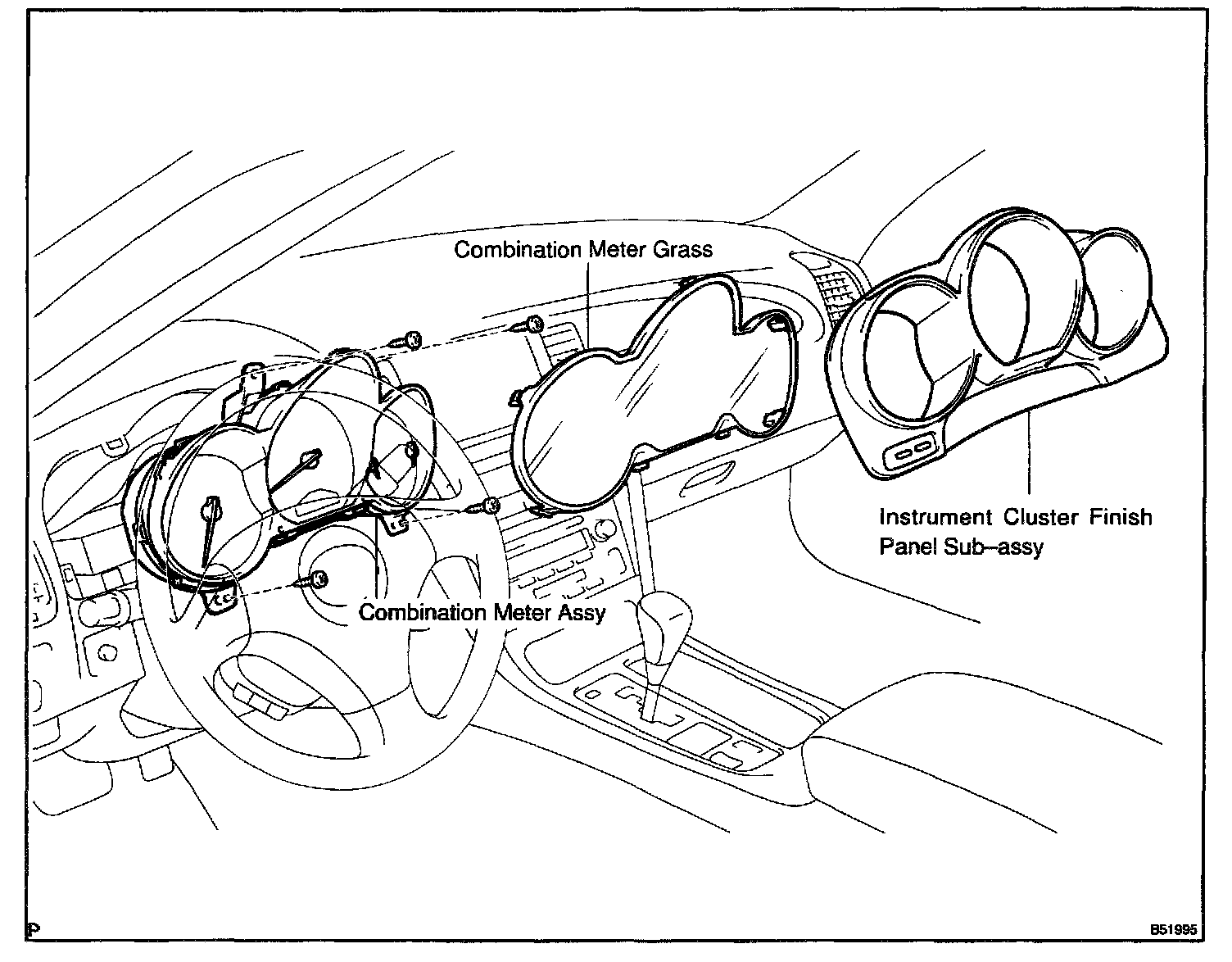 Combination Meter Grass

Instrument Cluster Finish Panel Sub–assy

Combination Meter Assy

P

B51995