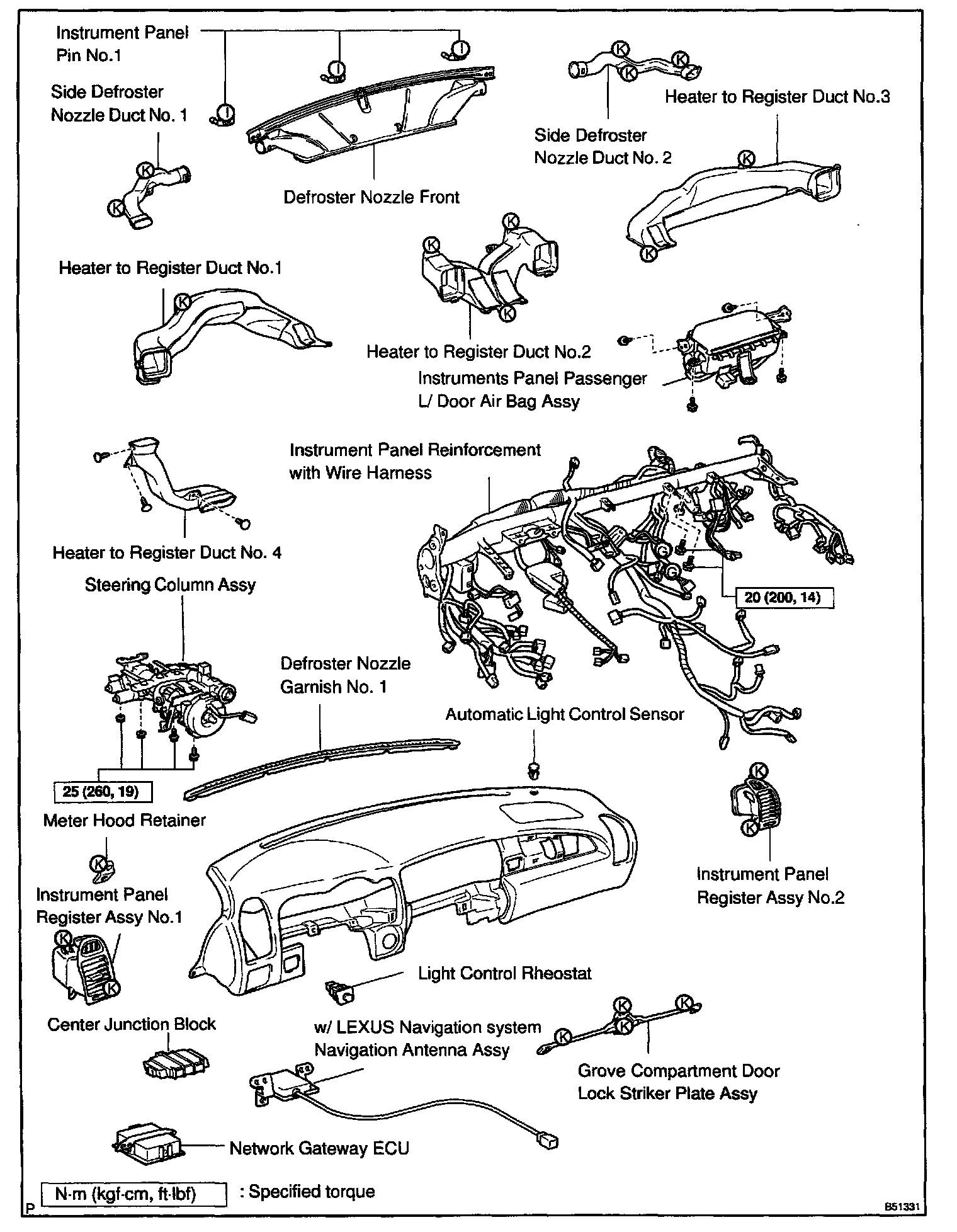 Instrument Panel Pin No.1

Side Defroster Nozzle Duct No. 1

Defroster Nozzle Front

Side Defroster Nozzle Duct No. 2

Heater to Register Duct No.3

Heater to Register Duct No.1

Heater to Register Duct No.2

Instruments Panel Passenger L/ Door Air Bag Assy

Instrument Panel Reinforcement with Wire Harness

Heater to Register Duct No. 4

Steering Column Assy

20 (200, 14)

Defroster Nozzle Garnish No. 1

Automatic Light Control Sensor

25 (260, 19)

Meter Hood Retainer

Instrument Panel Register Assy No.1

Instrument Panel Register Assy No.2

Light Control Rheostat

Center Junction Block

w/ LEXUS Navigation system Navigation Antenna Assy

Grove Compartment Door Lock Striker Plate Assy

Network Gateway ECU

N·m (kgf·cm, ft·lbf) : Specified torque

P

B51331