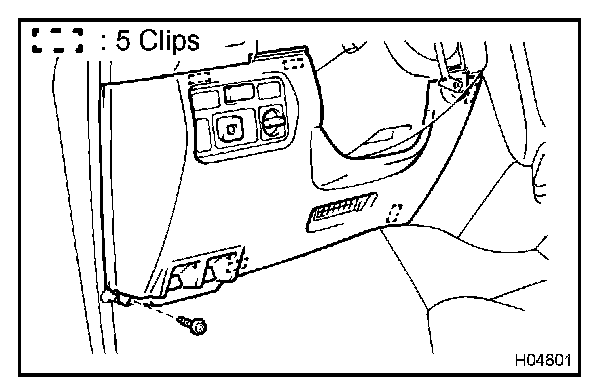 : 5 Clips

H04801