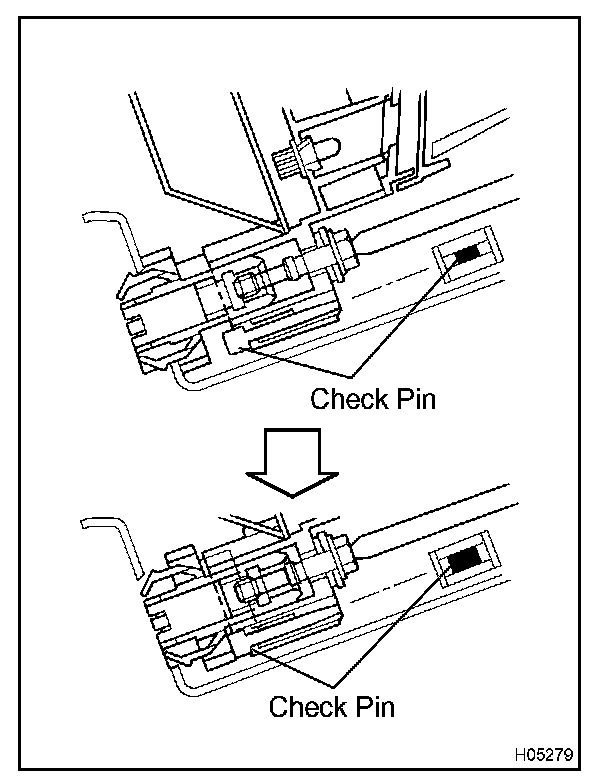 Check Pin

Check Pin

H05279