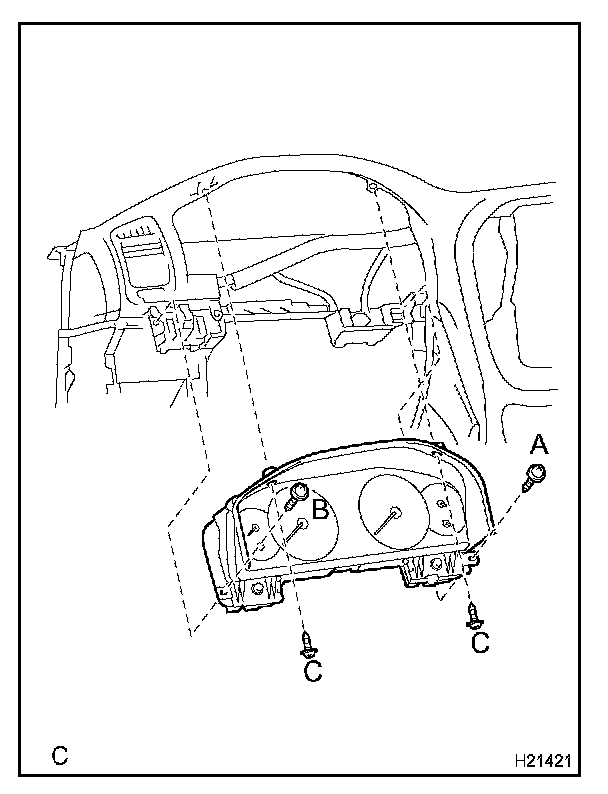 A
B
C
C
C
H21421