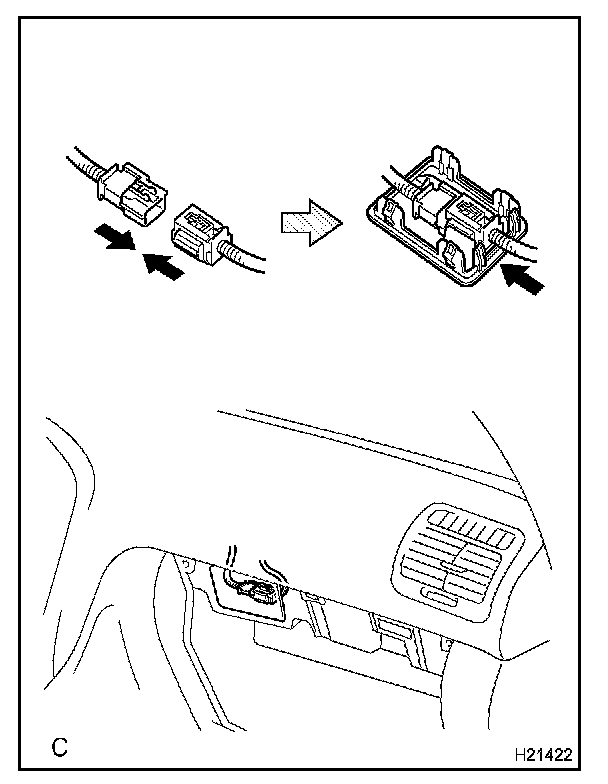 C

H21422