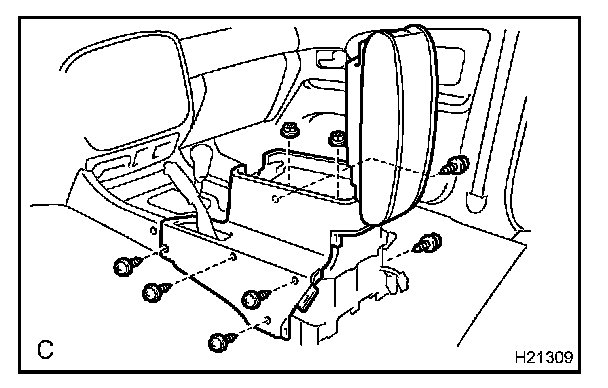 C

H21309