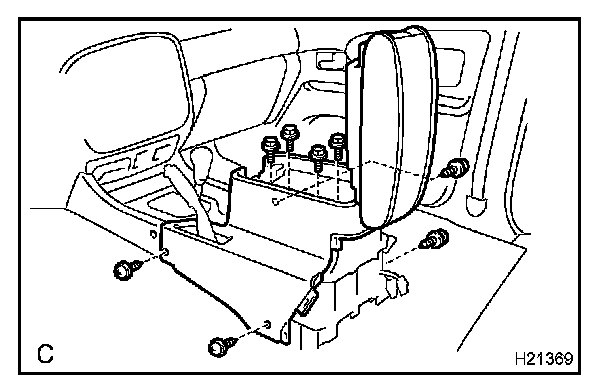 C

H21369