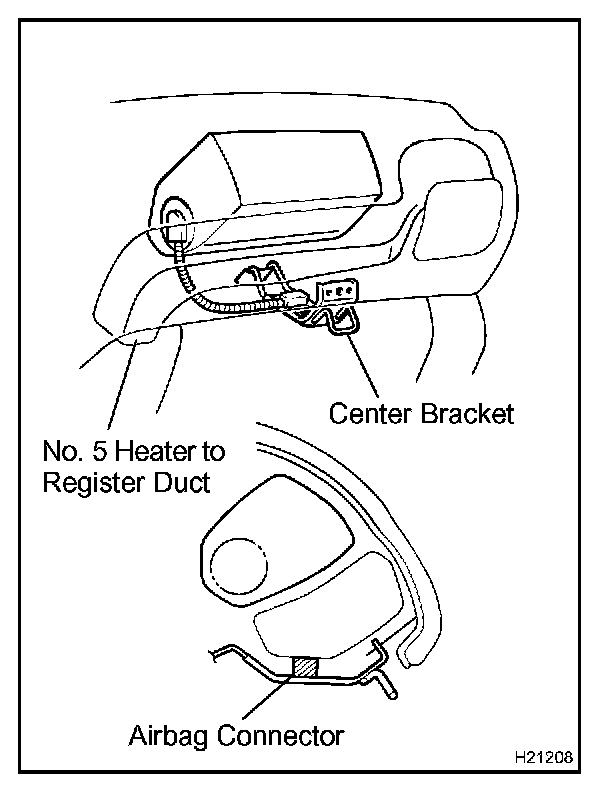 Center Bracket

No. 5 Heater to Register Duct

Airbag Connector

H21208