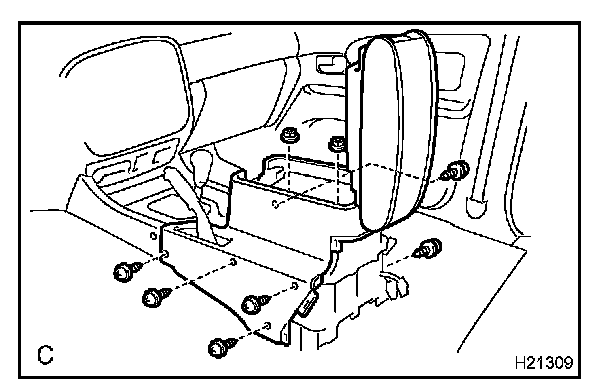 C

H21309