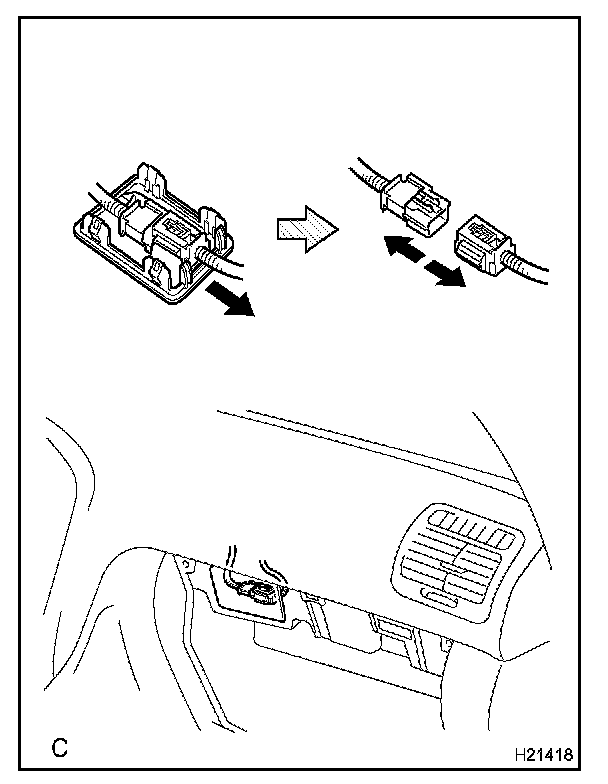 C
H21418